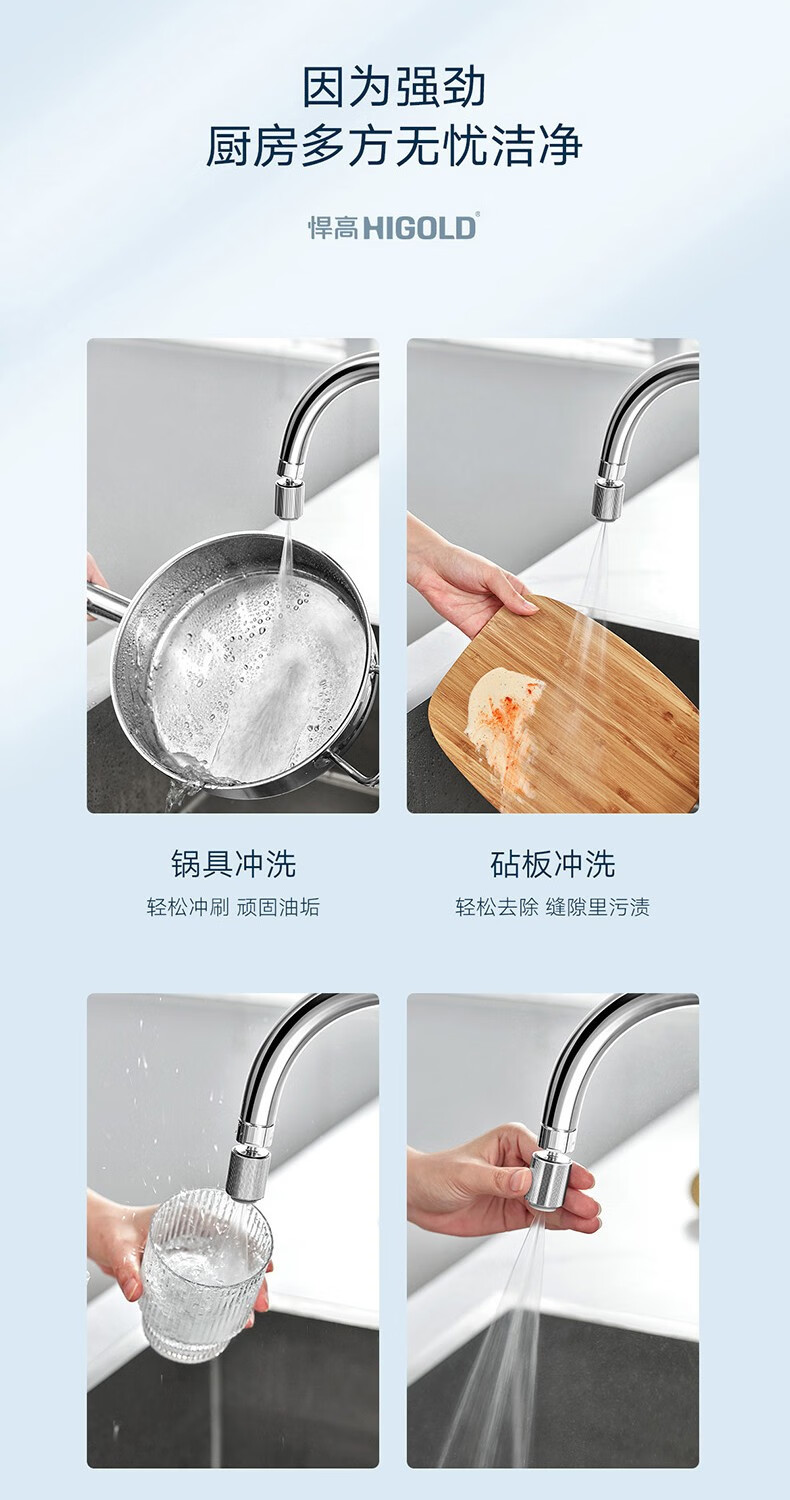 因为强劲
厨房多方无忧洁净

悍高 HIGOLD®

锅具冲洗
轻松冲刷 顽固油垢

砧板冲洗
轻松去除 缝隙里污渍