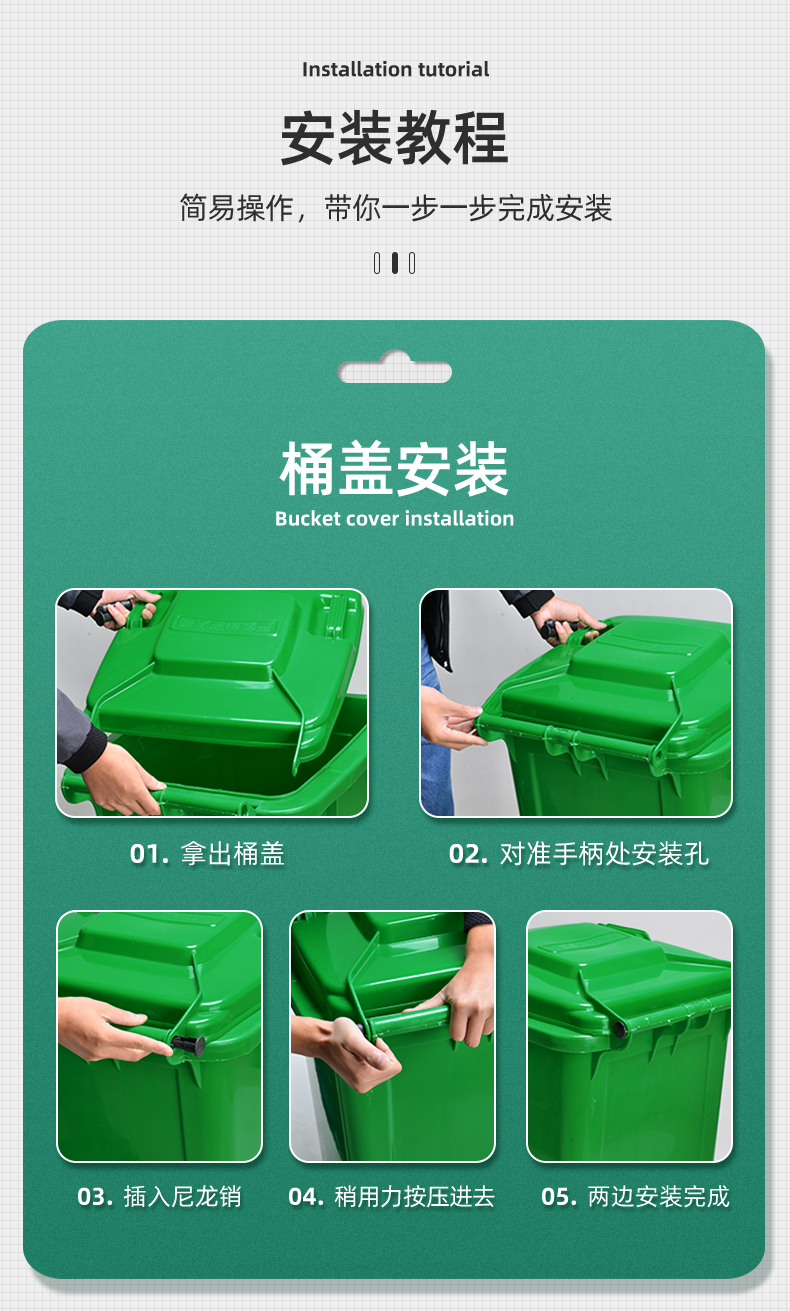 Installation tutorial

安装教程

简易操作，带你一步一步完成安装

桶盖安装

Bucket cover installation

01. 拿出桶盖

02. 对准手柄处安装孔

03. 插入尼龙销

04. 稍用力按压进去

05. 两边安装完成