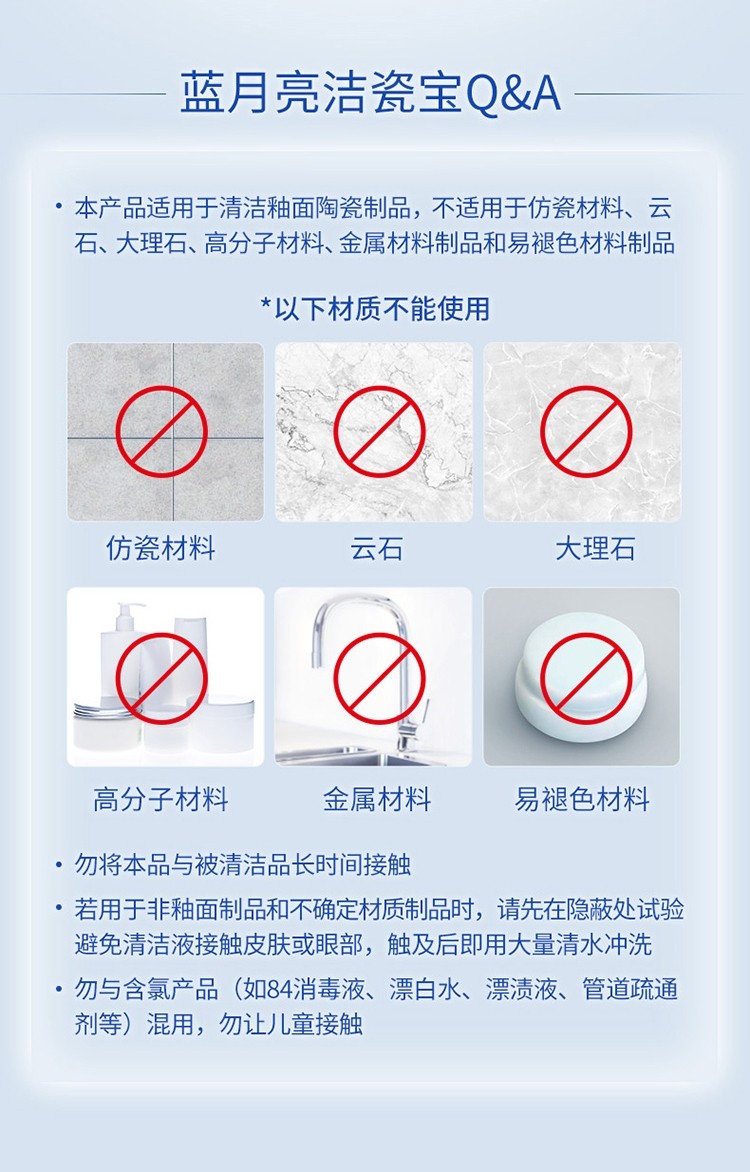 蓝月亮洁瓷宝Q&A

• 本产品适用于清洁釉面陶瓷制品，不适用于仿瓷材料、云石、大理石、高分子材料、金属材料制品和易褪色材料制品

*以下材质不能使用

仿瓷材料

云石

大理石

高分子材料

金属材料

易褪色材料

• 勿将本品与被清洁品长时间接触

• 若用于非釉面制品和不确定材质制品时，请先在隐蔽处试验避免清洁液接触皮肤或眼部，触及后即用大量清水冲洗

• 勿与含氯产品（如84消毒液、漂白水、漂渍液、管道疏通剂等）混用，勿让儿童接触