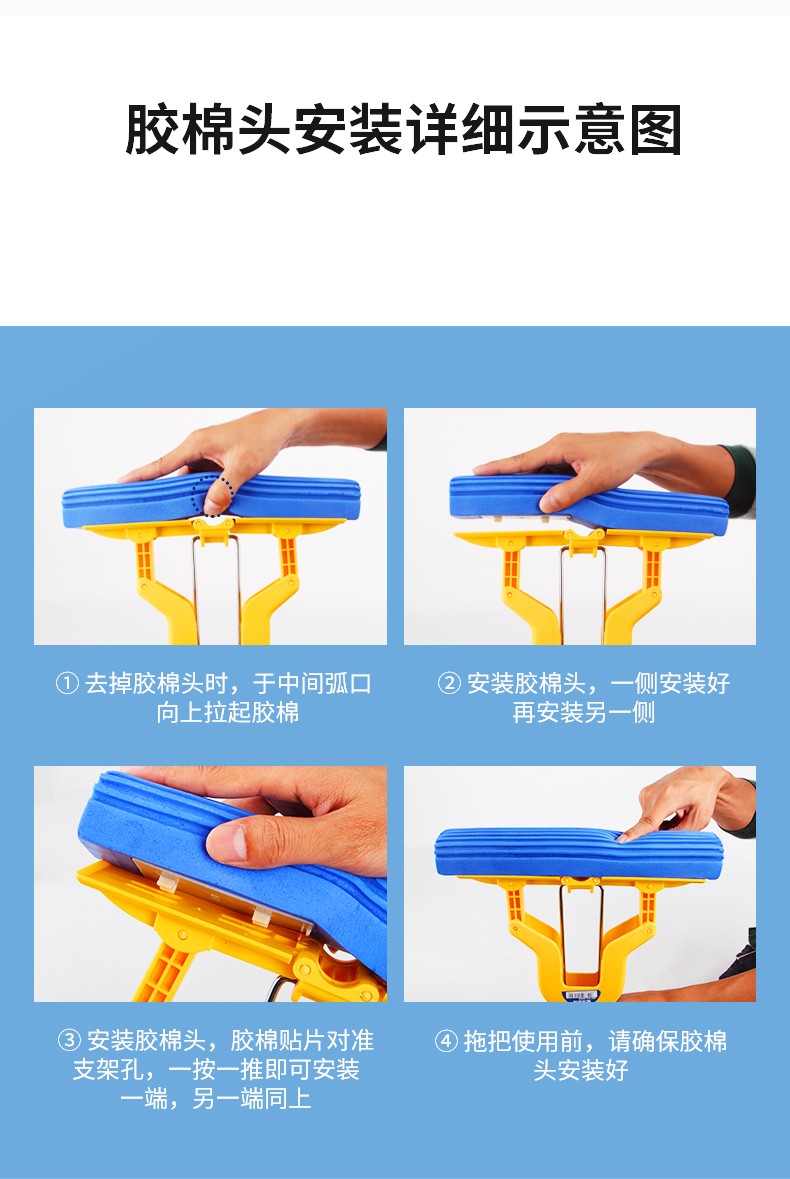 胶棉头安装详细示意图

① 去掉胶棉头时，于中间弧口向上拉起胶棉

② 安装胶棉头，一侧安装好再安装另一侧

③ 安装胶棉头，胶棉贴片对准支架孔，一按一推即可安装一端，另一端同上

④ 拖把使用前，请确保胶棉头安装好