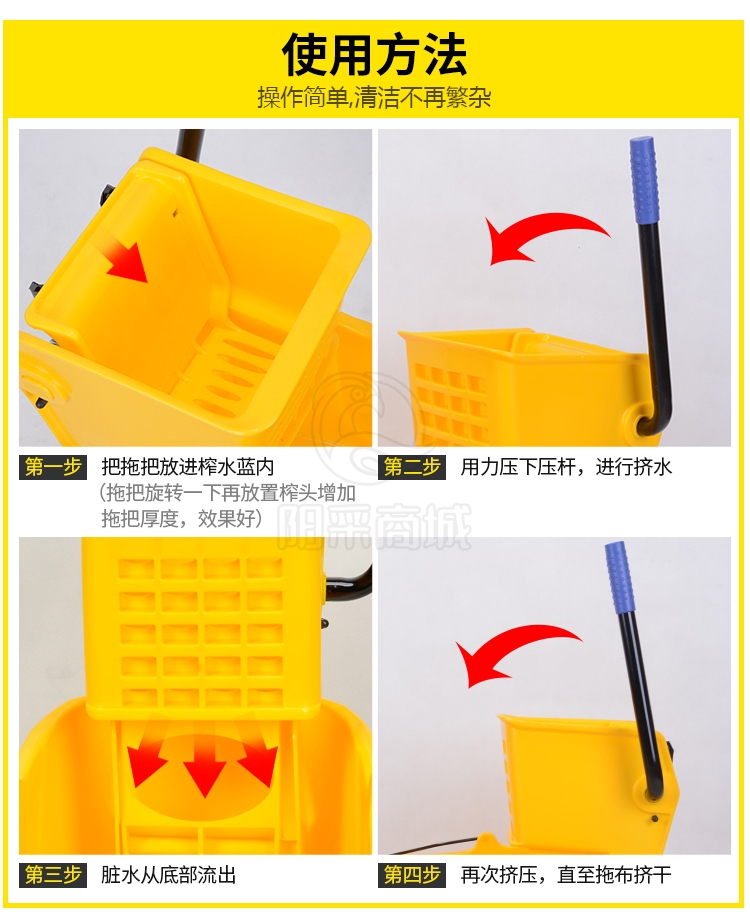 使用方法
操作简单,清洁不再繁杂

第一步 把拖把放进榨水蓝内
(拖把旋转一下再放置榨头增加拖把厚度，效果好)

第二步 用力压下压杆，进行挤水

阳采商城

第三步 脏水从底部流出

第四步 再次挤压，直至拖布挤干