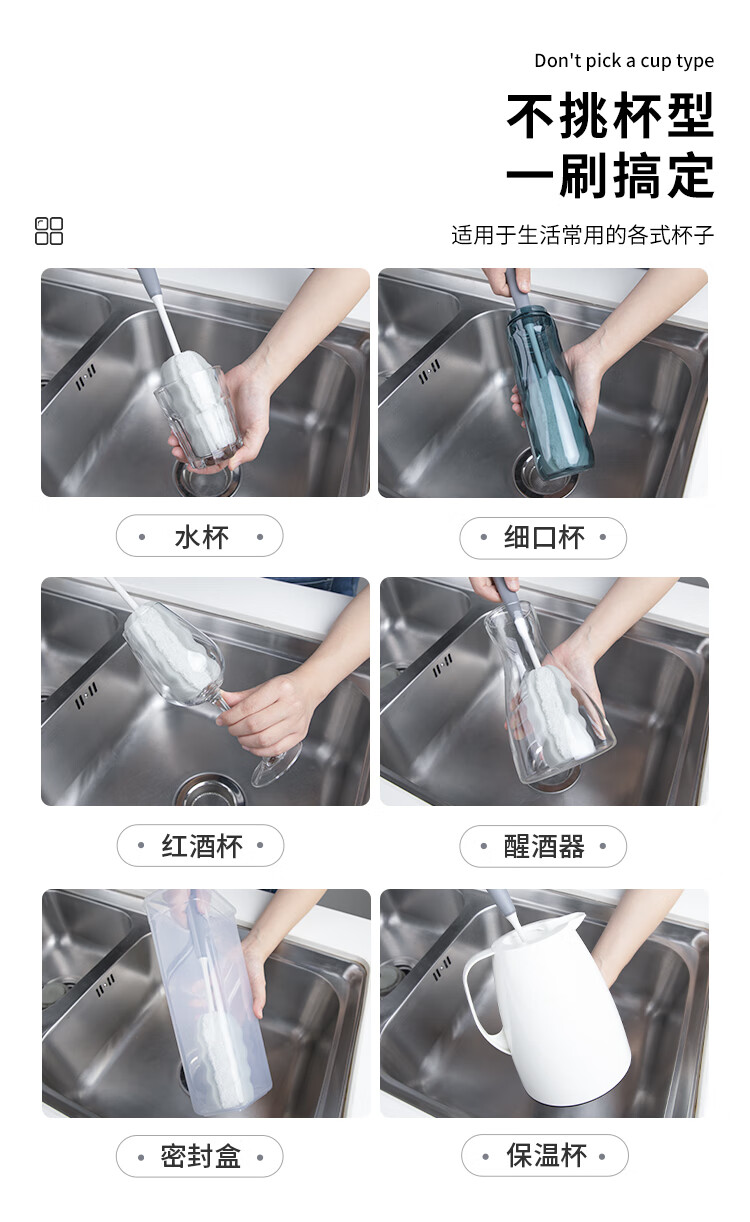 Don't pick a cup type

不挑杯型
一刷搞定

适用于生活常用的各式杯子

• 水杯 •

• 细口杯 •

• 红酒杯 •

• 醒酒器 •

• 密封盒 •

• 保温杯 •