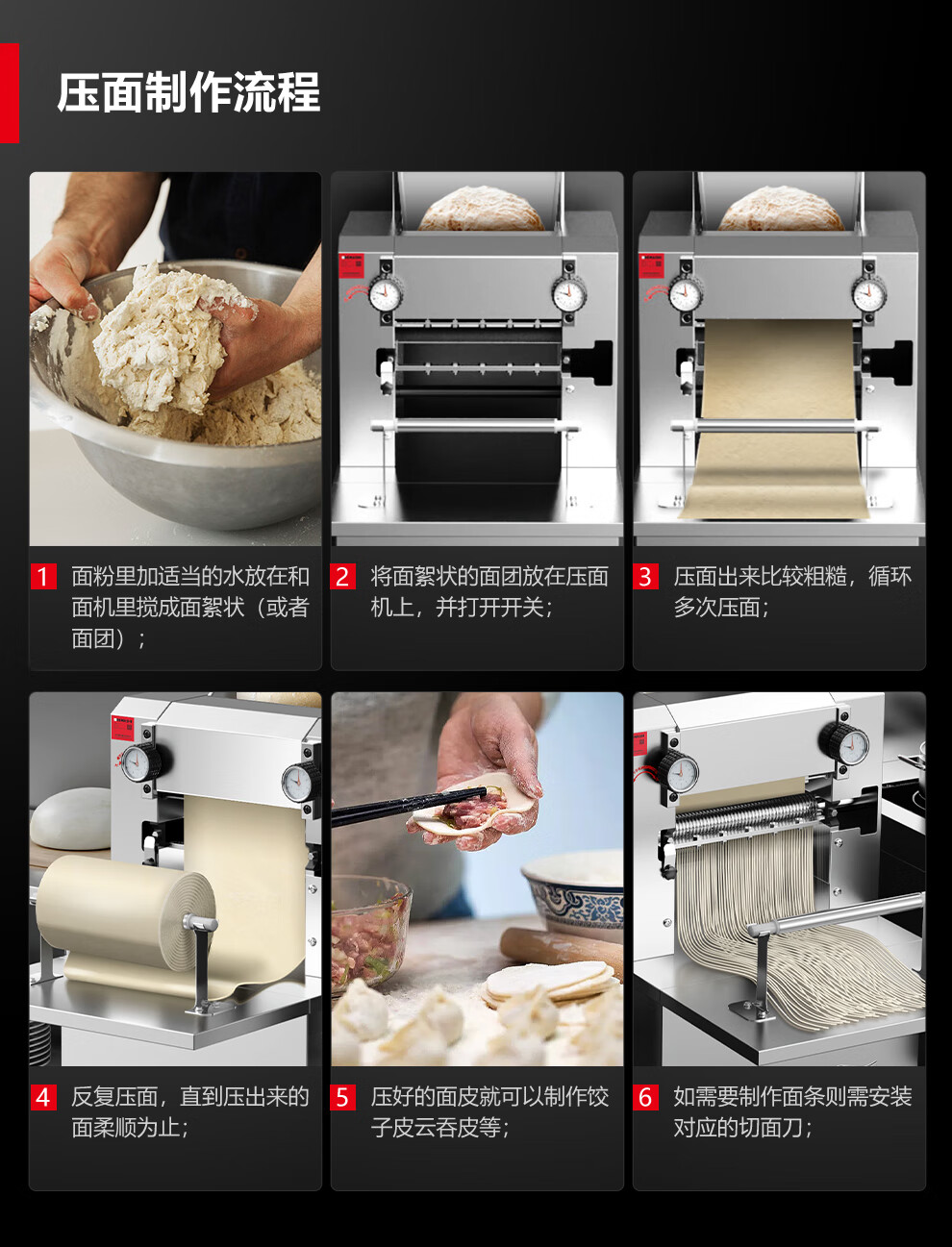 压面制作流程

1 面粉里加适当的水放在和面机里搅成面絮状（或者面团）；

2 将面絮状的面团放在压面机上，并打开开关；

3 压面出来比较粗糙，循环多次压面；

4 反复压面，直到压出来的面柔顺为止；

5 压好的面皮就可以制作饺子皮云吞皮等；

6 如需要制作面条则需安装对应的切面刀；