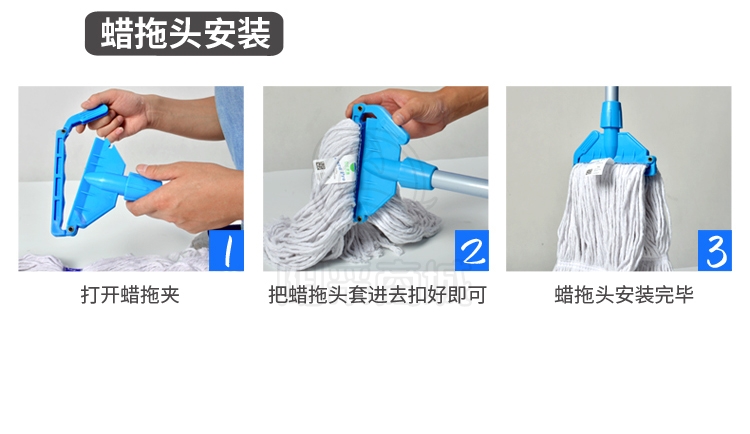 蜡拖头安装

1

打开蜡拖夹

2

把蜡拖头套进去扣好即可

3

蜡拖头安装完毕