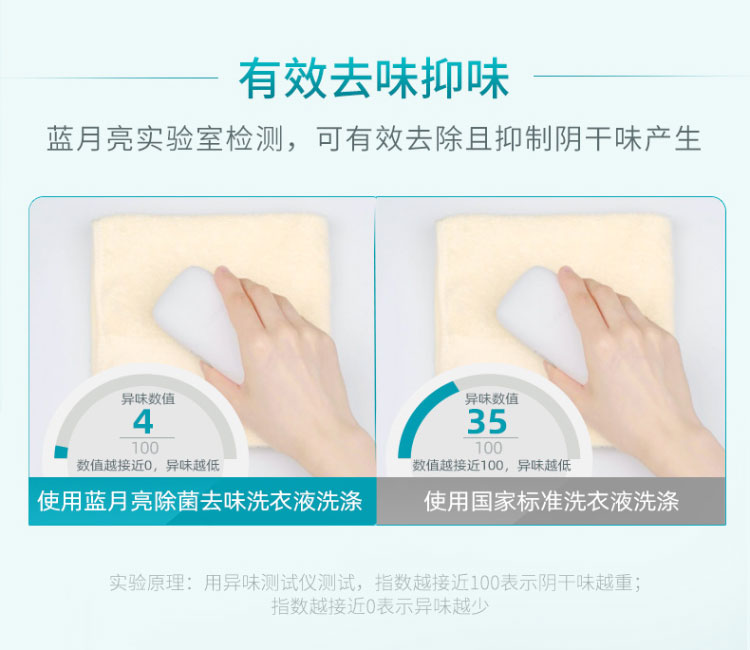 有效去味抑味

蓝月亮实验室检测，可有效去除且抑制阴干味产生

异味数值
4
100
数值越接近0，异味越低

使用蓝月亮除菌去味洗衣液洗涤

异味数值
35
100
数值越接近100，异味越低

使用国家标准洗衣液洗涤

实验原理：用异味测试仪测试，指数越接近100表示阴干味越重；指数越接近0表示异味越少