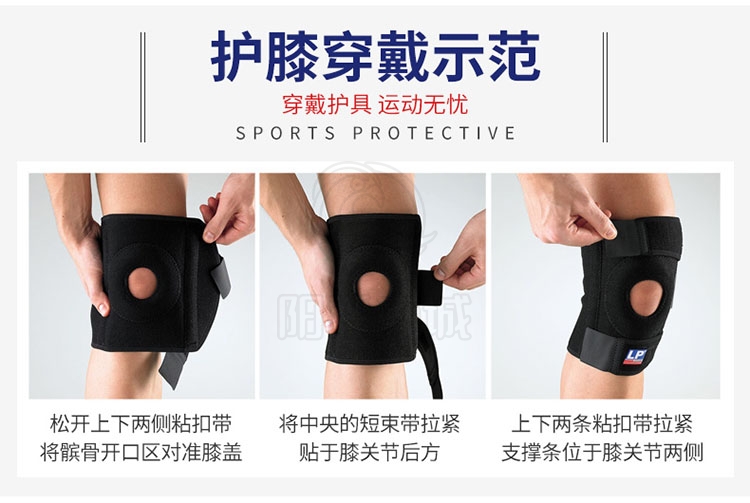 护膝穿戴示范

穿戴护具 运动无忧

SPORTS PROTECTIVE

LP

松开上下两侧粘扣带
将髌骨开口区对准膝盖

将中央的短束带拉紧
贴于膝关节后方

上下两条粘扣带拉紧
支撑条位于膝关节两侧