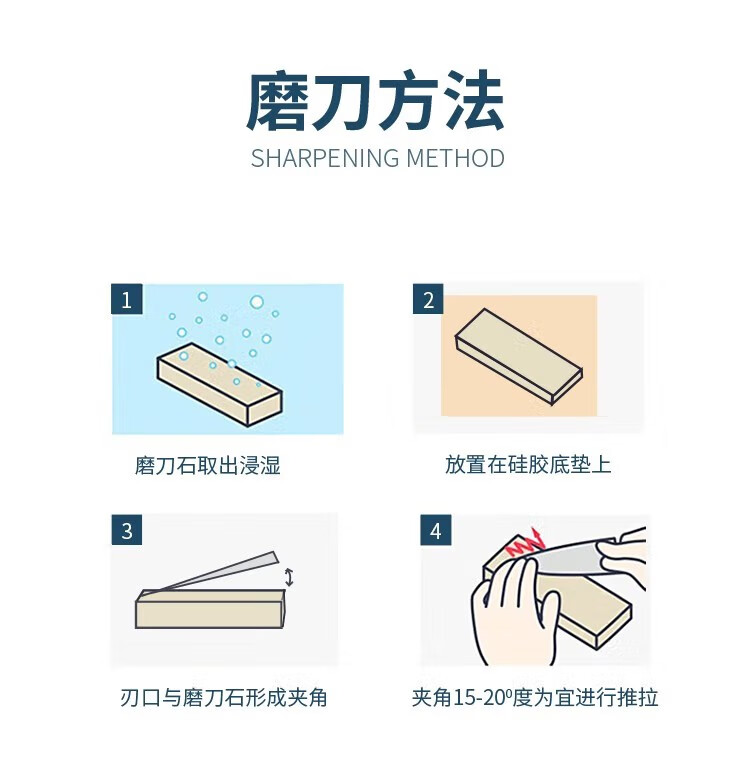 磨刀方法
SHARPENING METHOD

1
磨刀石取出浸湿

2
放置在硅胶底垫上

3
刃口与磨刀石形成夹角

4
夹角15-20°度为宜进行推拉