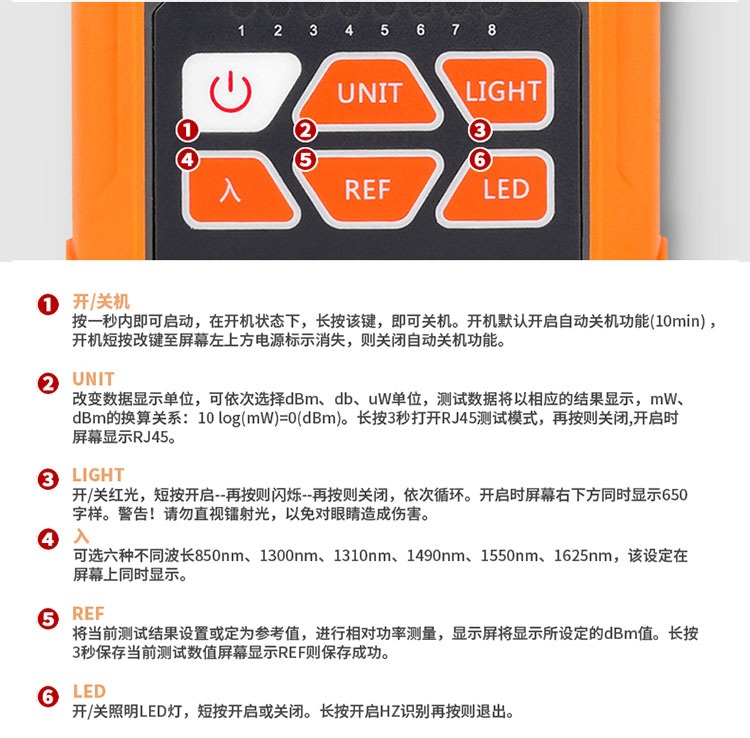 1 2 3 4 5 6 7 8

UNIT

LIGHT

1

2

3

4

5

6

入

REF

LED

1 开/关机
按一秒内即可启动，在开机状态下，长按该键，即可关机。开机默认开启自动关机功能(10min)，开机短按改键至屏幕左上方电源标示消失，则关闭自动关机功能。

2 UNIT
改变数据显示单位，可依次选择dBm、db、uW单位，测试数据将以相应的结果显示，mW、dBm的换算关系：10 log(mW)=0(dBm)。长按3秒打开RJ45测试模式，再按则关闭,开启时屏幕显示RJ45。

3 LIGHT
开/关红光，短按开启--再按则闪烁--再按则关闭，依次循环。开启时屏幕右下方同时显示650字样。警告！请勿直视镭射光，以免对眼睛造成伤害。

4 入
可选六种不同波长850nm、1300nm、1310nm、1490nm、1550nm、1625nm，该设定在屏幕上同时显示。

5 REF
将当前测试结果设置或定为参考值，进行相对功率测量，显示屏将显示所设定的dBm值。长按3秒保存当前测试数值屏幕显示REF则保存成功。

6 LED
开/关照明LED灯，短按开启或关闭。长按开启HZ识别再按则退出。