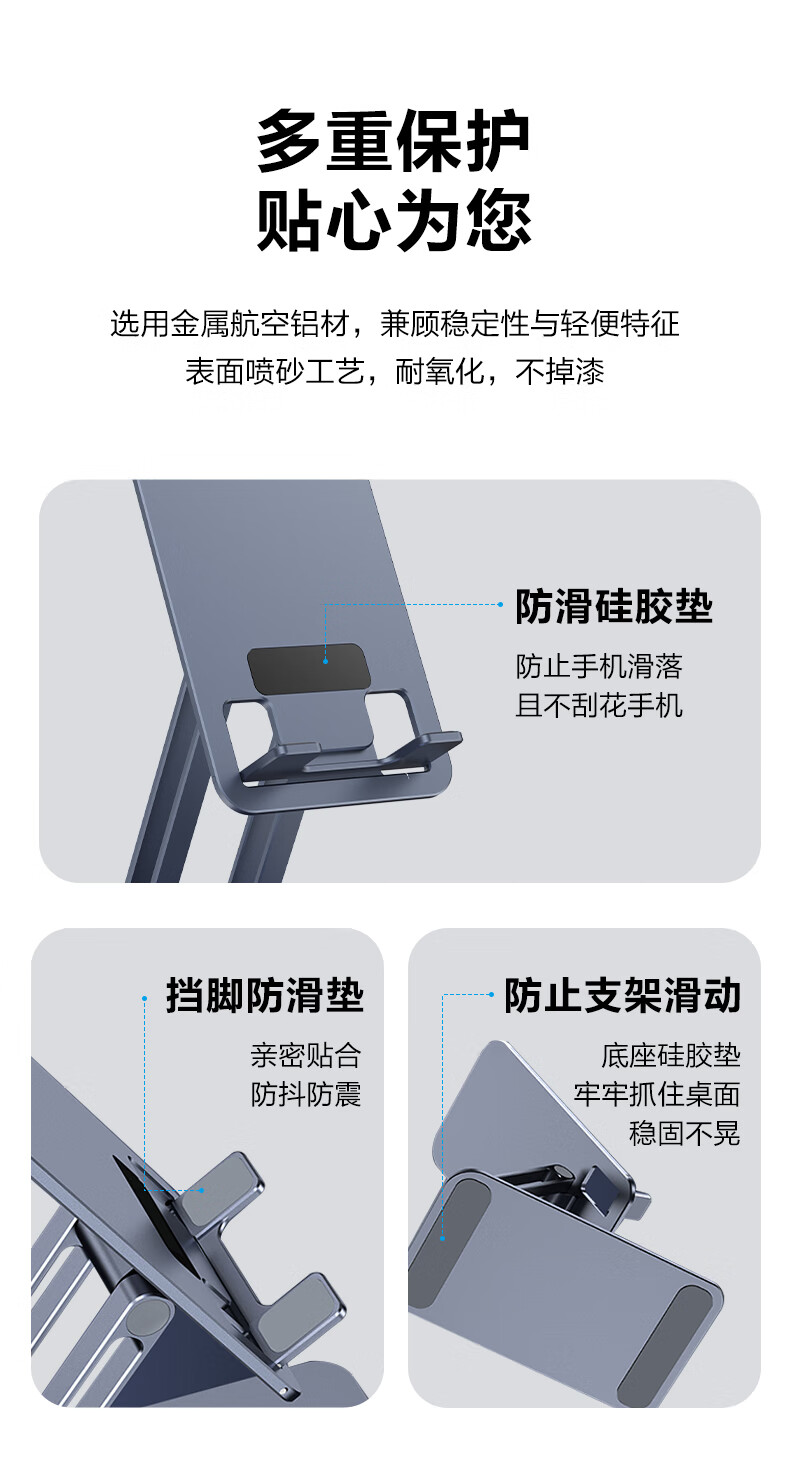 多重保护
贴心为您

选用金属航空铝材，兼顾稳定性与轻便特征
表面喷砂工艺，耐氧化，不掉漆

防滑硅胶垫
防止手机滑落
且不刮花手机

挡脚防滑垫
亲密贴合
防抖防震

防止支架滑动
底座硅胶垫
牢牢抓住桌面
稳固不晃