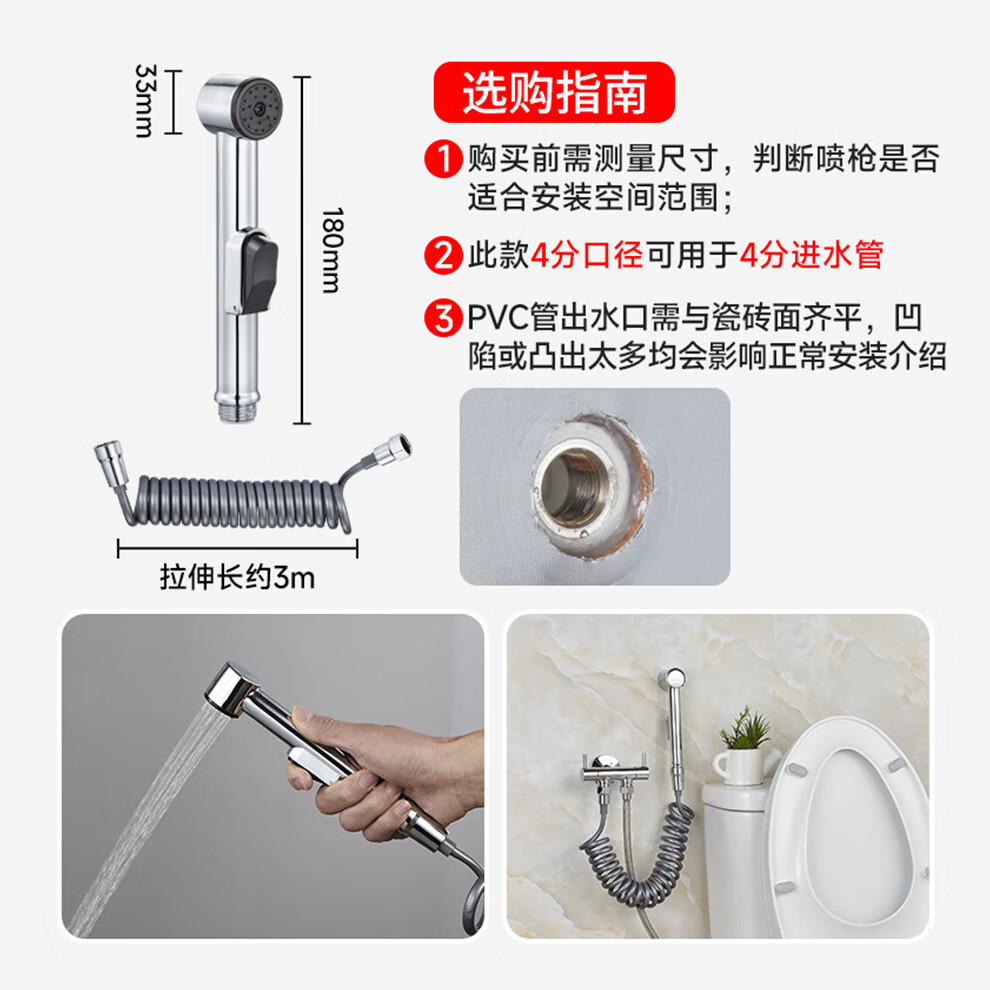 33mm

180mm

拉伸长约3m

选购指南

1 购买前需测量尺寸，判断喷枪是否适合安装空间范围；

2 此款4分口径可用于4分进水管

3 PVC管出水口需与瓷砖面齐平，凹陷或凸出太多均会影响正常安装介绍