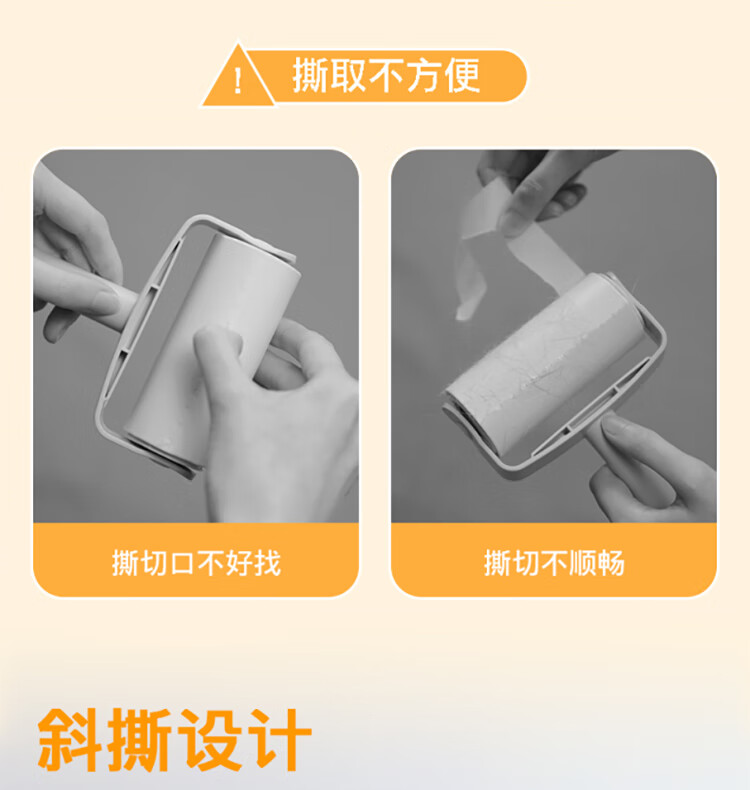 !
撕取不方便

撕切口不好找

撕切不顺畅

斜撕设计