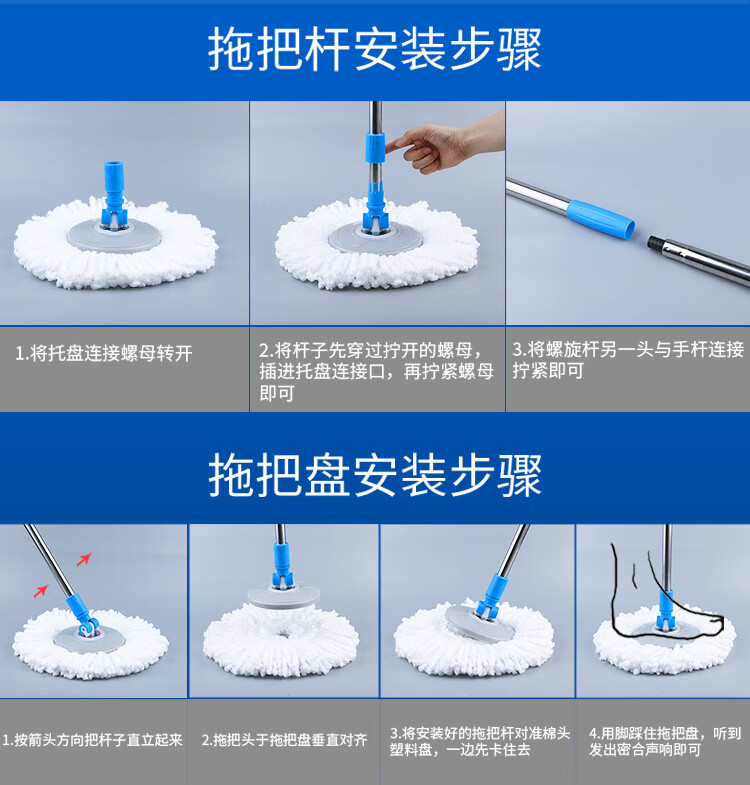 拖把杆安装步骤

1.将托盘连接螺母转开

2.将杆子先穿过拧开的螺母，插进托盘连接口，再拧紧螺母即可

3.将螺旋杆另一头与手杆连接拧紧即可

拖把盘安装步骤

1.按箭头方向把杆子直立起来

2.拖把头于拖把盘垂直对齐

3.将安装好的拖把杆对准棉头塑料盘，一边先卡住去

4.用脚踩住拖把盘，听到发出密合声响即可