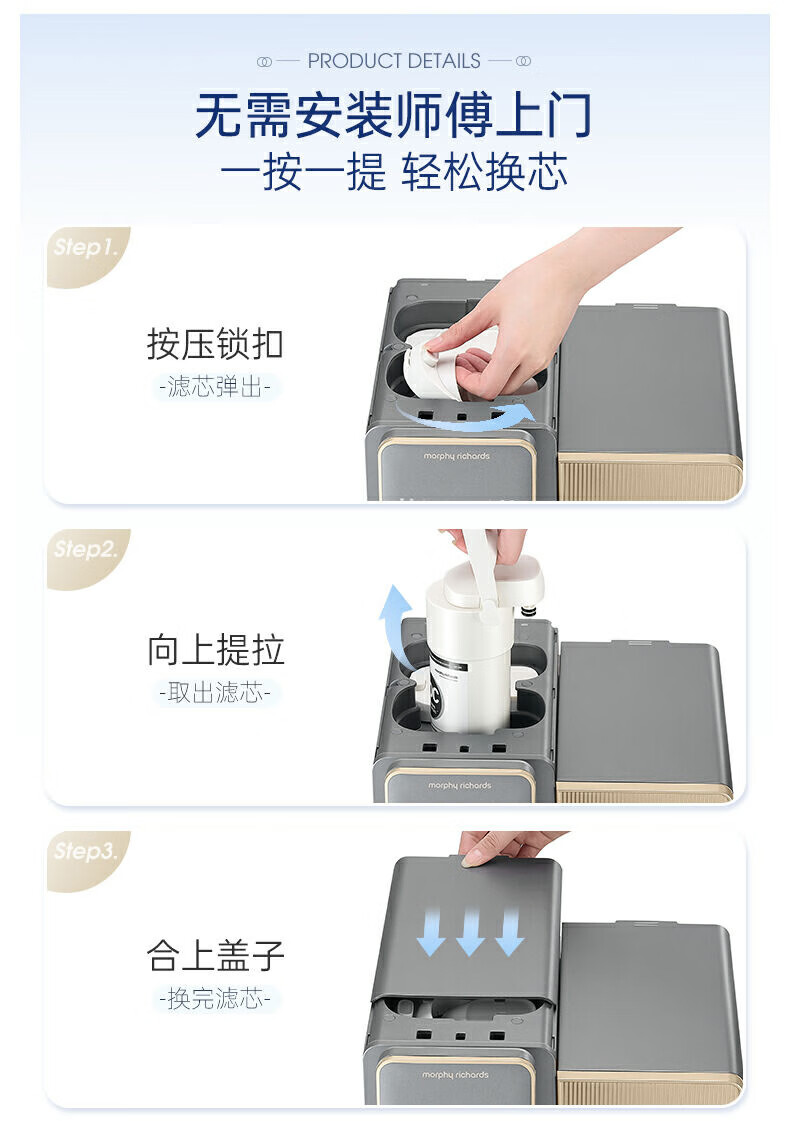 PRODUCT DETAILS

无需安装师傅上门
一按一提 轻松换芯

Step1.

按压锁扣
-滤芯弹出-

morphy richards

Step2.

向上提拉
-取出滤芯-

morphy richards

Step3.

合上盖子
-换完滤芯-

morphy richards