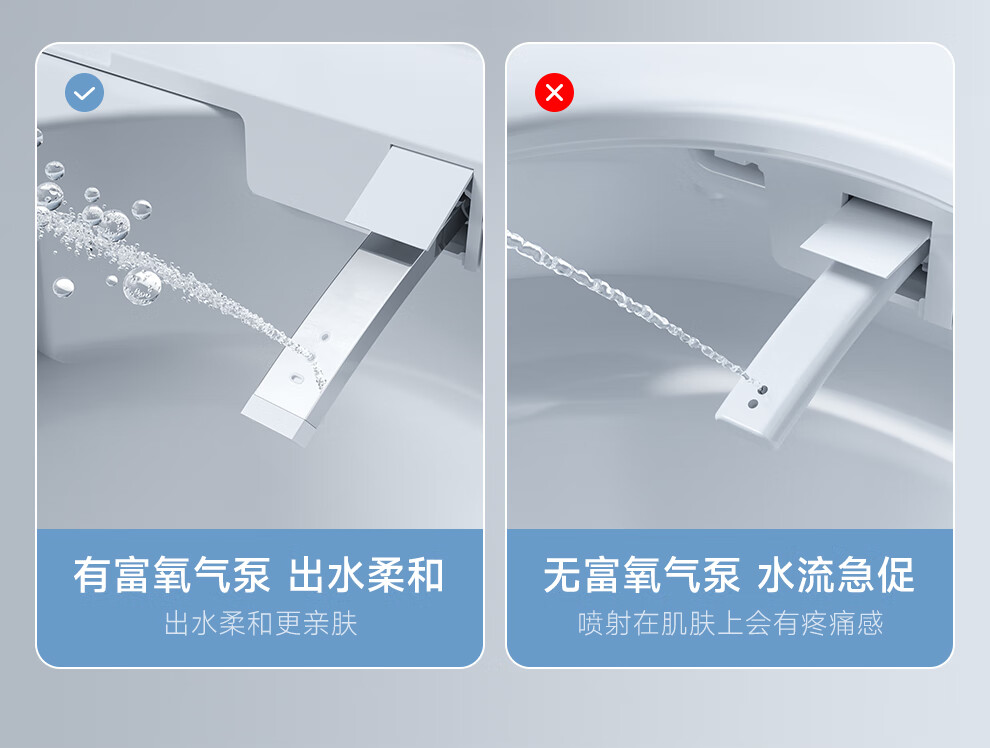 有富氧气泵 出水柔和

出水柔和更亲肤

无富氧气泵 水流急促

喷射在肌肤上会有疼痛感