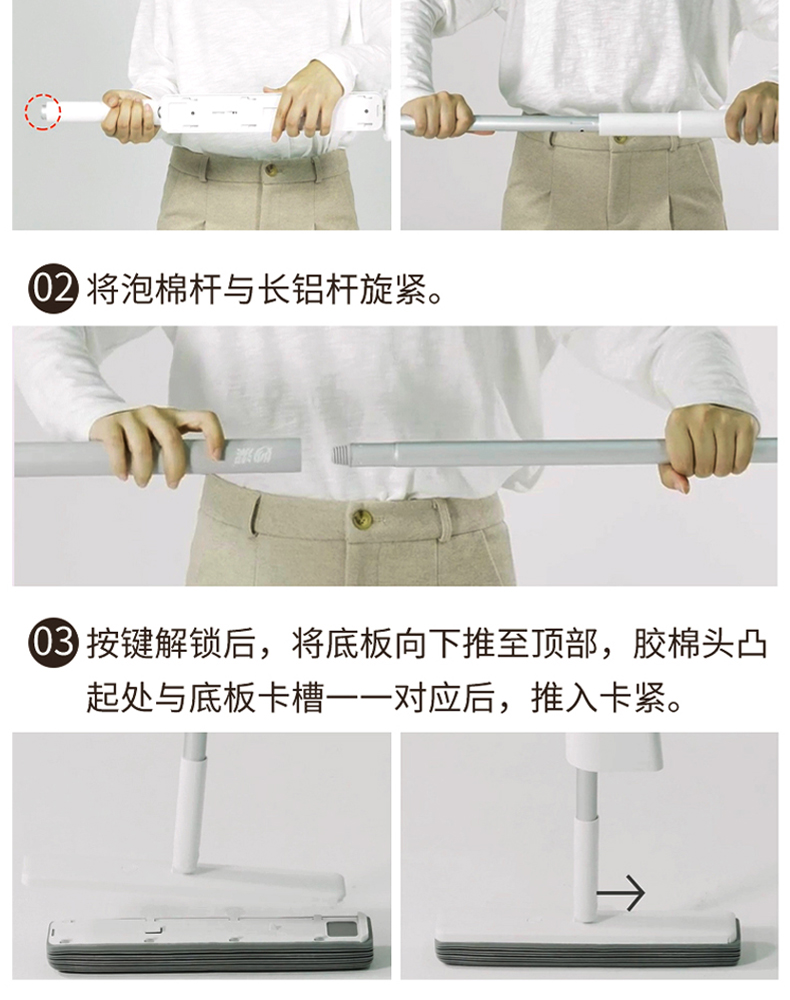 02 将泡棉杆与长铝杆旋紧。

03 按键解锁后，将底板向下推至顶部，胶棉头凸起处与底板卡槽一一对应后，推入卡紧。