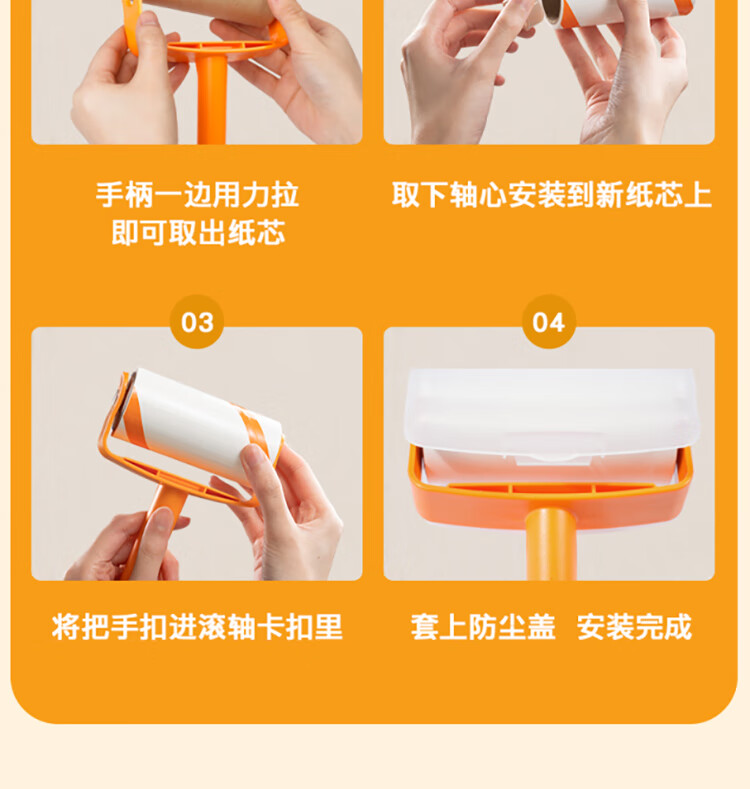 手柄一边用力拉
即可取出纸芯

取下轴心安装到新纸芯上

03

将把手扣进滚轴卡扣里

04

套上防尘盖　安装完成