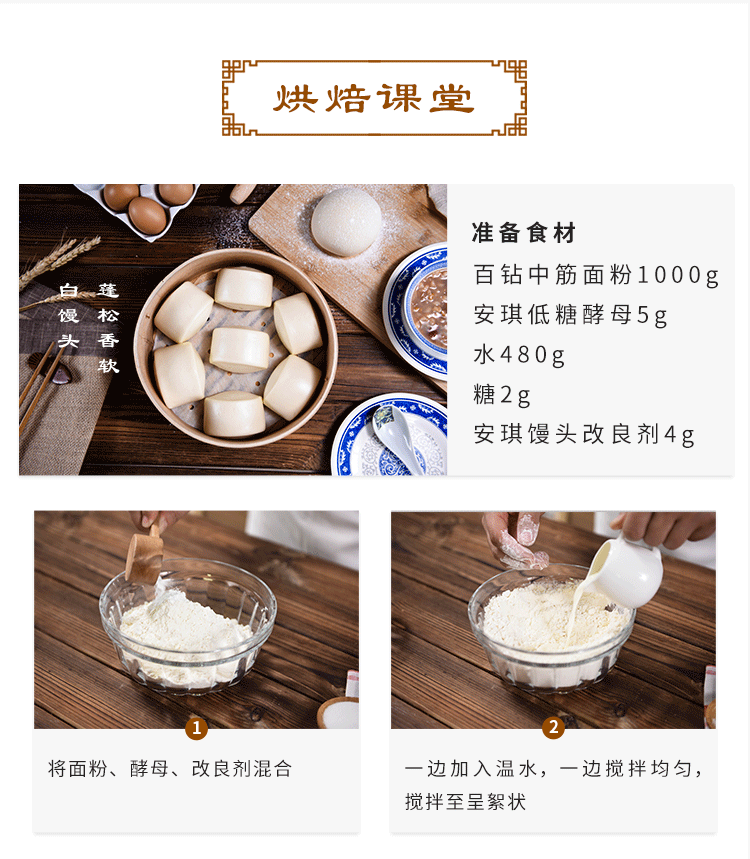 烘焙课堂

蓬松香软
白馒头

准备食材
百钻中筋面粉1000g
安琪低糖酵母5g
水480g
糖2g
安琪馒头改良剂4g

1
将面粉、酵母、改良剂混合

2
一边加入温水，一边搅拌均匀，搅拌至呈絮状