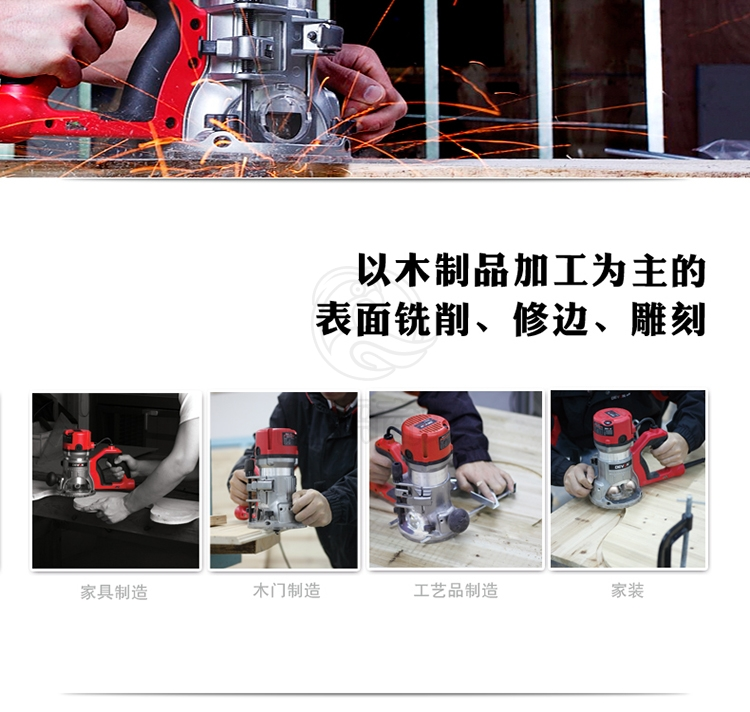 以木制品加工为主的
表面铣削、修边、雕刻

家具制造

木门制造

工艺品制造

家装