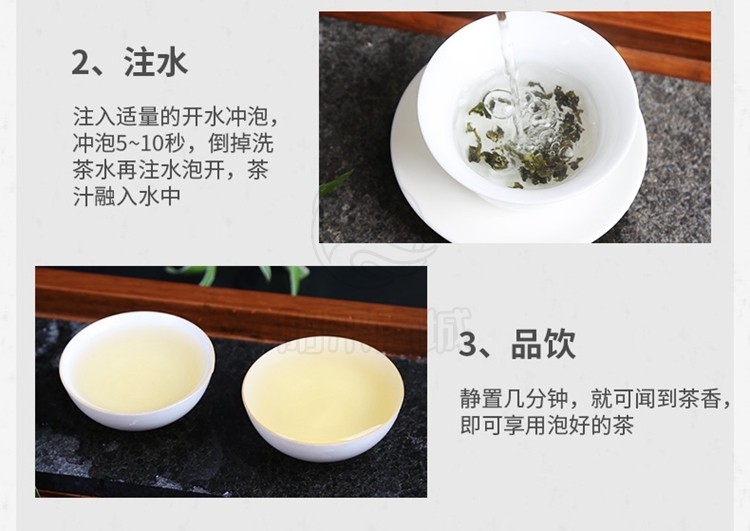 2、注水

注入适量的开水冲泡，冲泡5~10秒，倒掉洗茶水再注水泡开，茶汁融入水中

3、品饮

静置几分钟，就可闻到茶香，即可享用泡好的茶