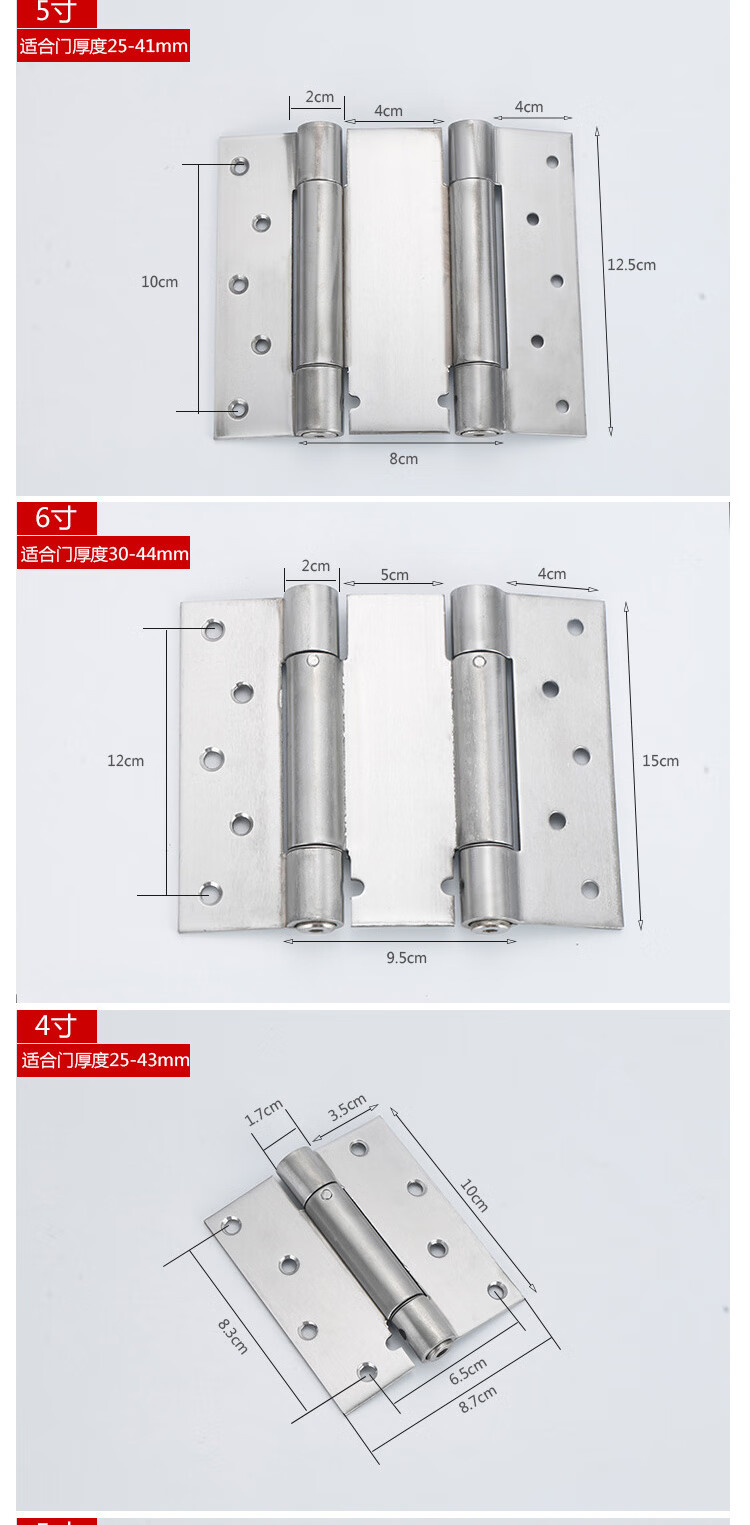 5寸
适合门厚度25-41mm

2cm
4cm
4cm
10cm
12.5cm
8cm

6寸
适合门厚度30-44mm

2cm
5cm
4cm
12cm
15cm
9.5cm

4寸
适合门厚度25-43mm

1.7cm
3.5cm
10cm
8.3cm
6.5cm
8.7cm