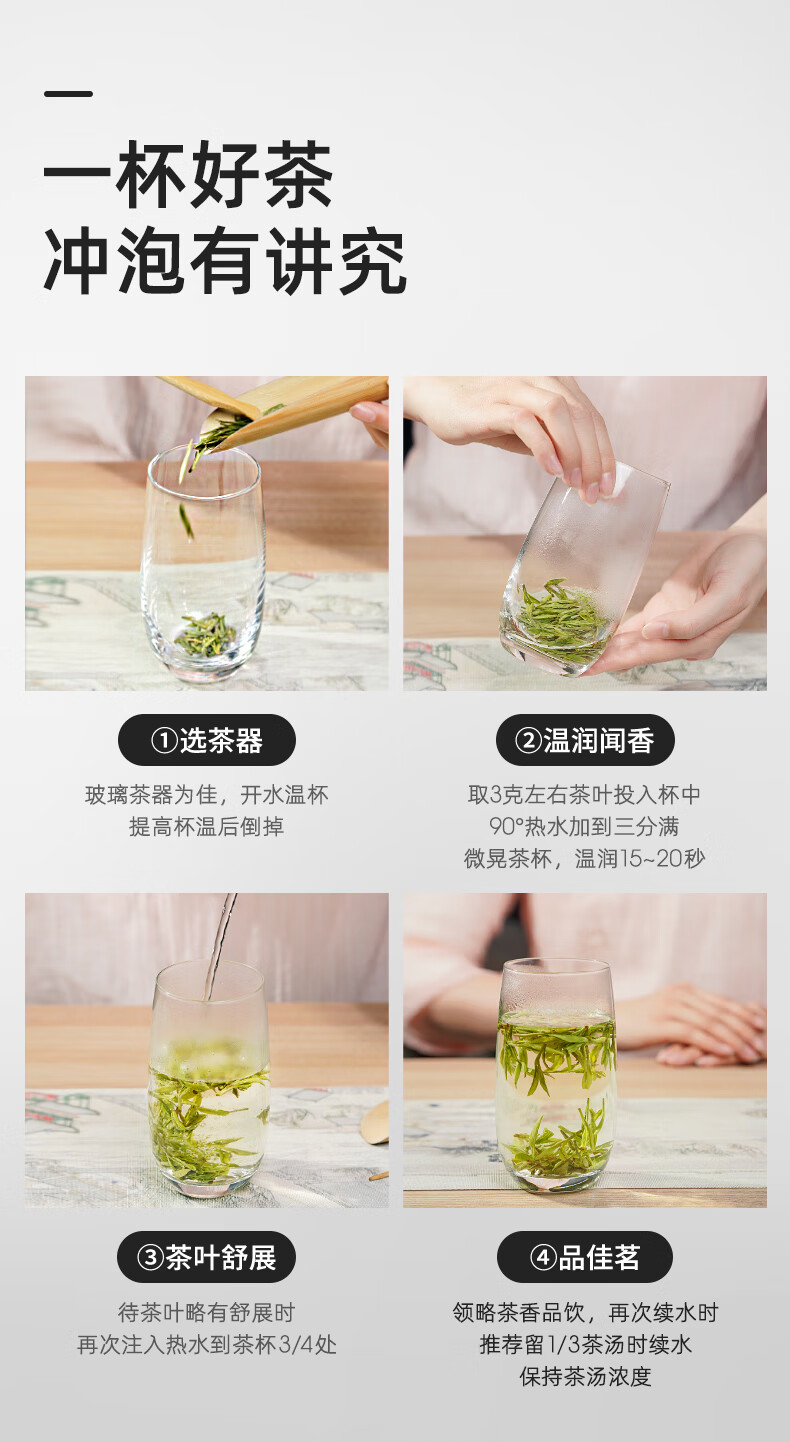 一杯好茶
冲泡有讲究

①选茶器

玻璃茶器为佳，开水温杯
提高杯温后倒掉

②温润闻香

取3克左右茶叶投入杯中
90°热水加到三分满
微晃茶杯，温润15~20秒

③茶叶舒展

待茶叶略有舒展时
再次注入热水到茶杯3/4处

④品佳茗

领略茶香品饮，再次续水时
推荐留1/3茶汤时续水
保持茶汤浓度