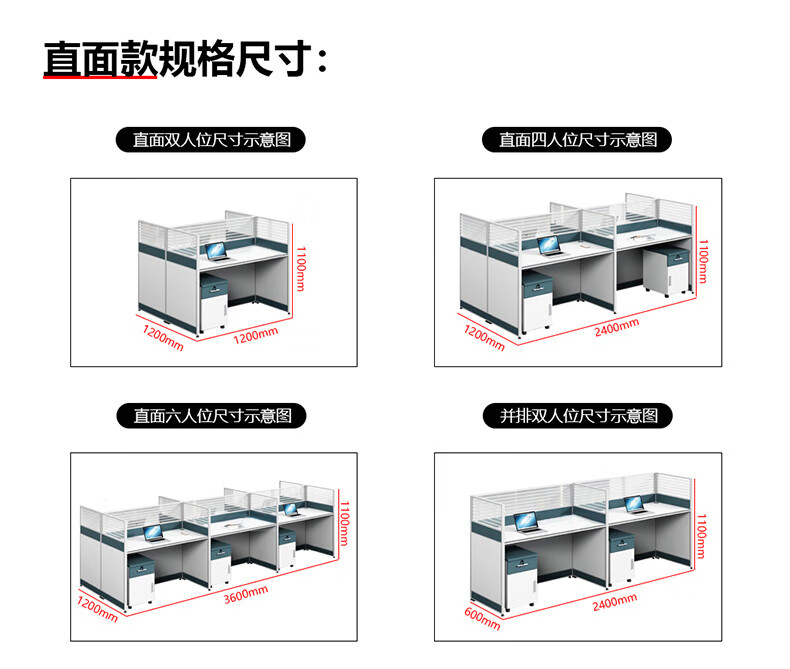 直面款规格尺寸：

直面双人位尺寸示意图

1100mm
1200mm
1200mm

直面四人位尺寸示意图

1100mm
1200mm
2400mm

直面六人位尺寸示意图

1100mm
1200mm
3600mm

并排双人位尺寸示意图

1100mm
600mm
2400mm