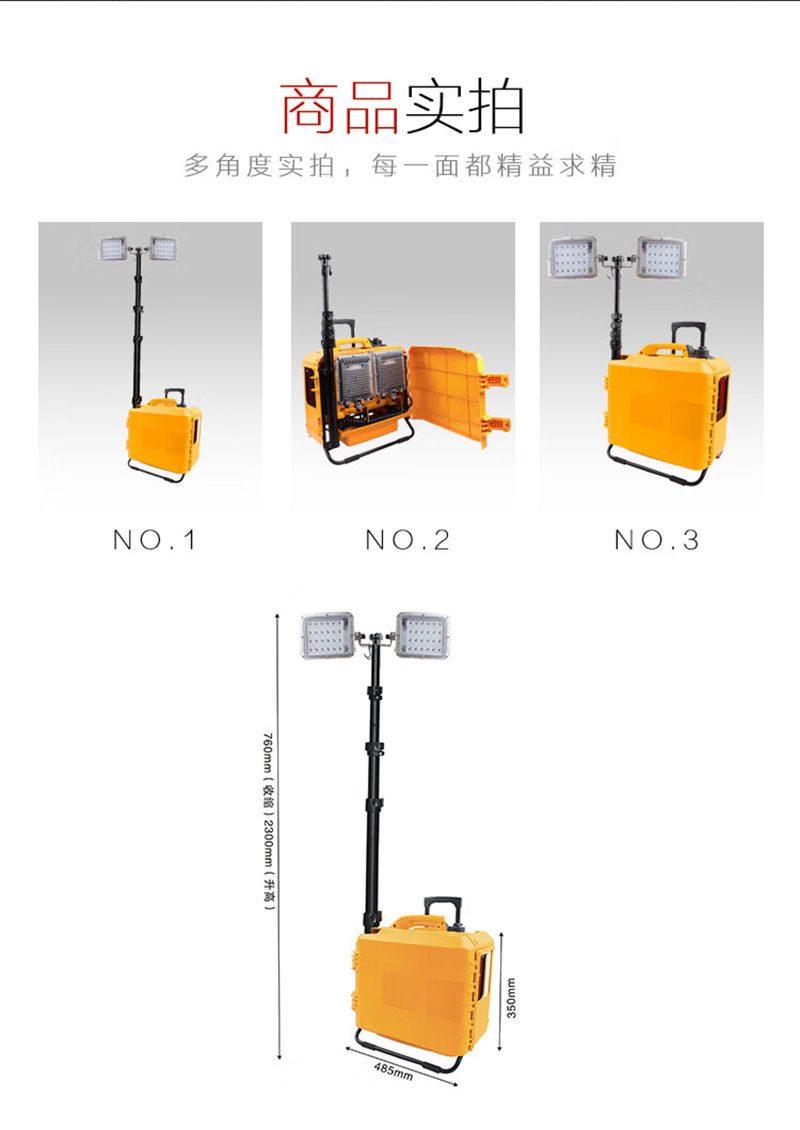 商品实拍

多角度实拍，每一面都精益求精

NO.1

NO.2

NO.3

760mm（收缩）2300mm（升高）

350mm

485mm