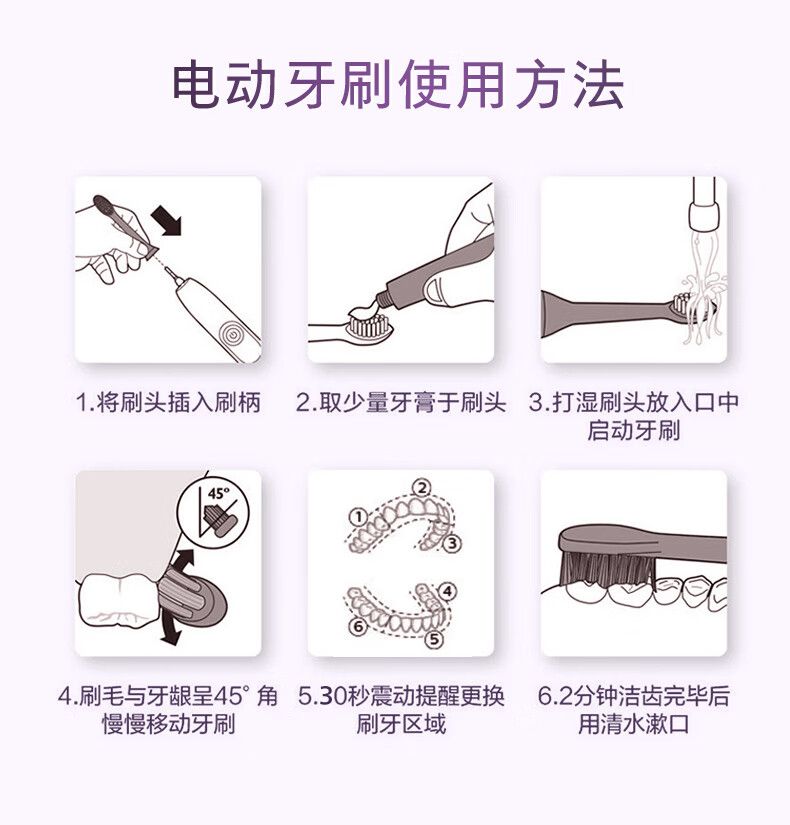 电动牙刷使用方法

1.将刷头插入刷柄

2.取少量牙膏于刷头

3.打湿刷头放入口中启动牙刷

45°

4.刷毛与牙龈呈45°角慢慢移动牙刷

1 2 3 4 5 6

5.30秒震动提醒更换刷牙区域

6.2分钟洁齿完毕后用清水漱口