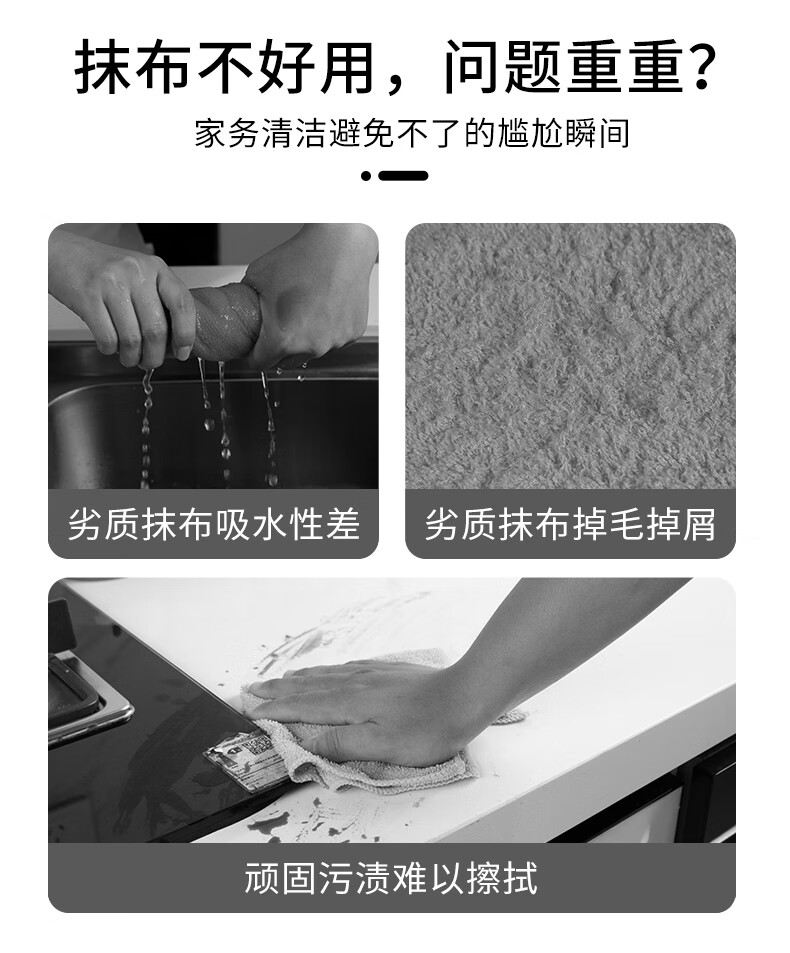 抹布不好用，问题重重？

家务清洁避免不了的尴尬瞬间

劣质抹布吸水性差

劣质抹布掉毛掉屑

顽固污渍难以擦拭