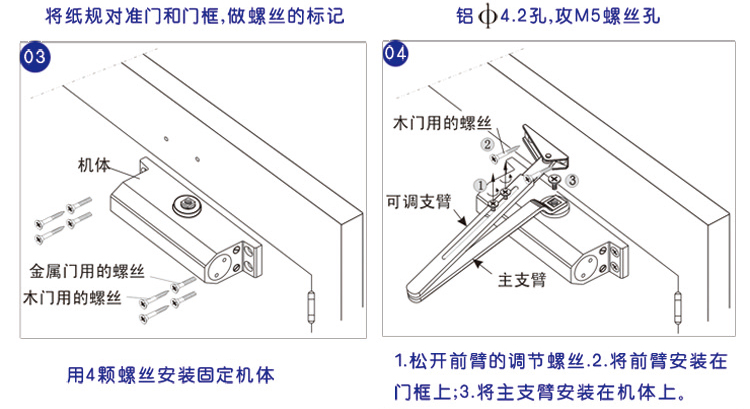 将纸规对准门和门框,做螺丝的标记

03

机体

金属门用的螺丝

木门用的螺丝

用4颗螺丝安装固定机体

铝 $\phi$4.2孔,攻M5螺丝孔

04

木门用的螺丝

②

①

③

可调支臂

主支臂

1.松开前臂的调节螺丝.2.将前臂安装在门框上;3.将主支臂安装在机体上。