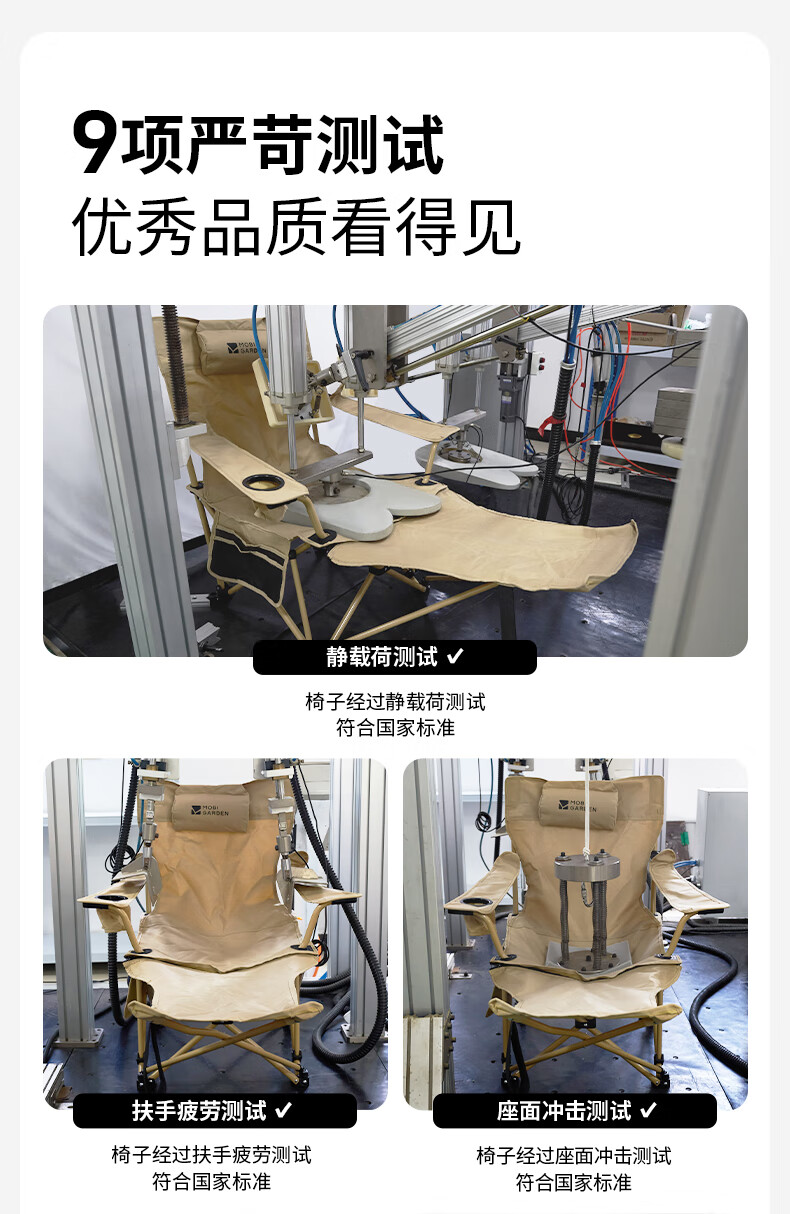 9项严苛测试
优秀品质看得见

MOBI GARDEN

静载荷测试 ✓

椅子经过静载荷测试
符合国家标准

MOBI GARDEN

扶手疲劳测试 ✓

椅子经过扶手疲劳测试
符合国家标准

MOBI GARDEN

座面冲击测试 ✓

椅子经过座面冲击测试
符合国家标准