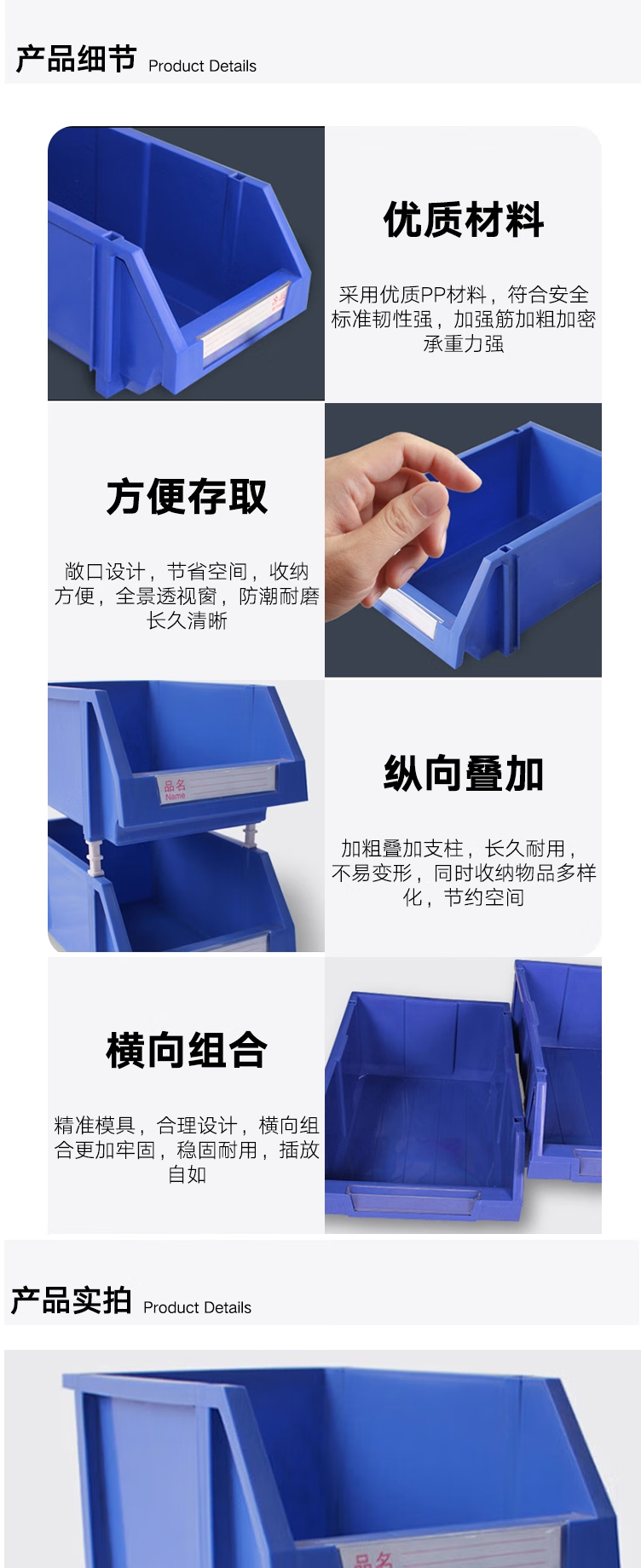 产品细节 Product Details

优质材料

采用优质PP材料，符合安全标准韧性强，加强筋加粗加密承重力强

方便存取

敞口设计，节省空间，收纳方便，全景透视窗，防潮耐磨长久清晰

品名
Name

纵向叠加

加粗叠加支柱，长久耐用，不易变形，同时收纳物品多样化，节约空间

横向组合

精准模具，合理设计，横向组合更加牢固，稳固耐用，插放自如

产品实拍 Product Details

品名