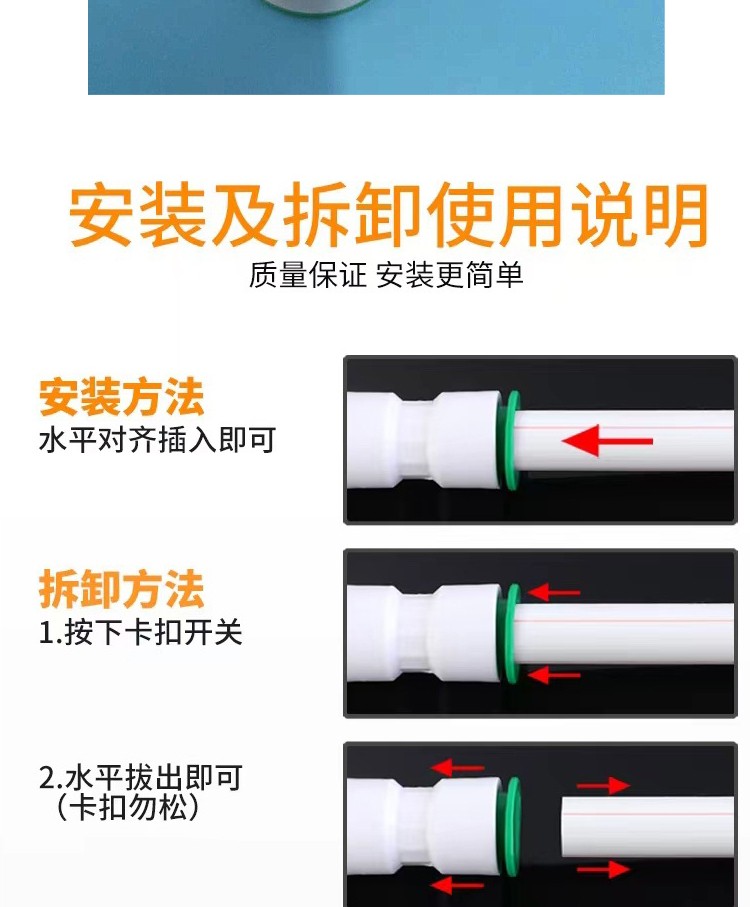 安装及拆卸使用说明
质量保证 安装更简单

安装方法
水平对齐插入即可

拆卸方法
1.按下卡扣开关

2.水平拔出即可
（卡扣勿松）