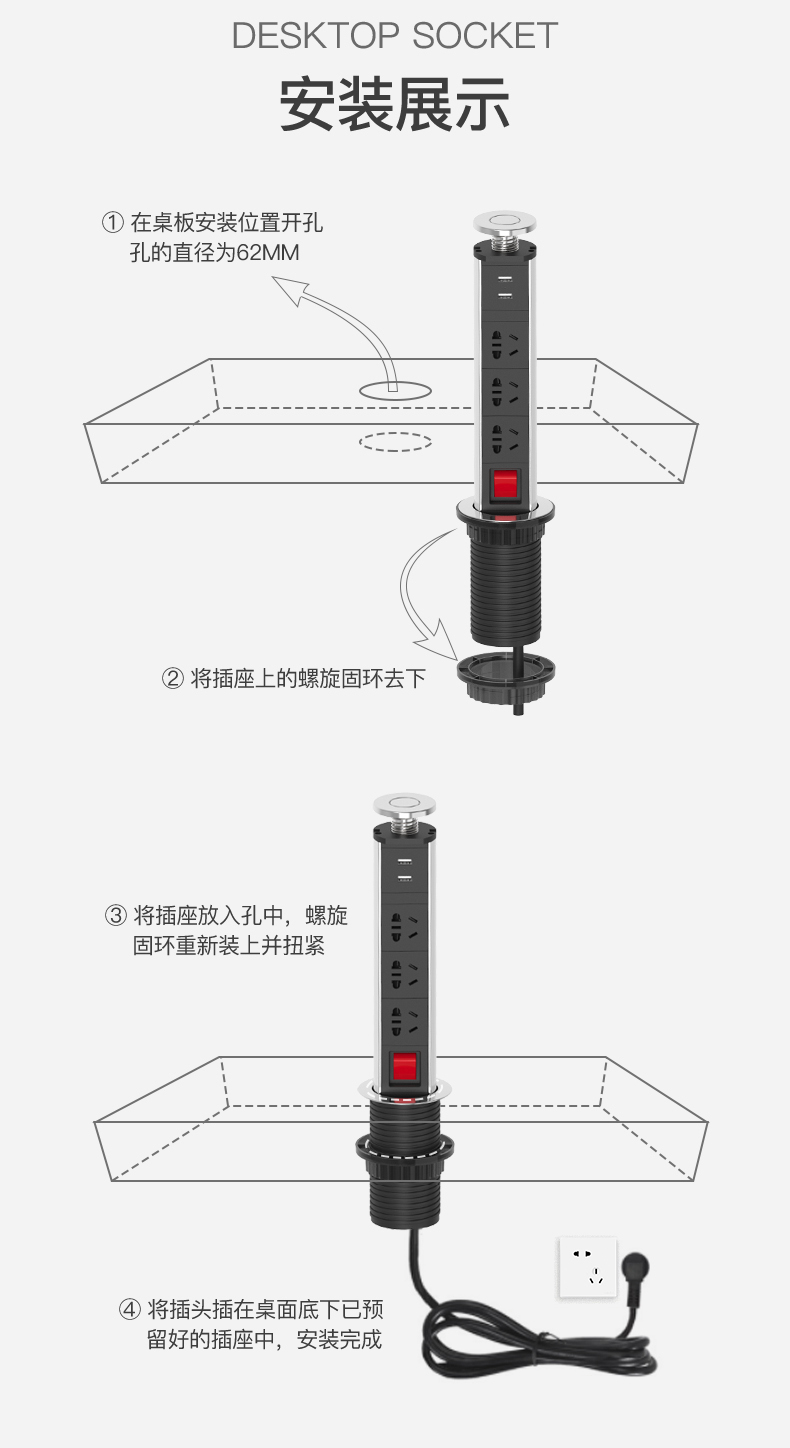 DESKTOP SOCKET
安装展示

① 在桌板安装位置开孔
孔的直径为62MM

② 将插座上的螺旋固环去下

③ 将插座放入孔中，螺旋固环重新装上并扭紧

④ 将插头插在桌面底下已预留好的插座中，安装完成