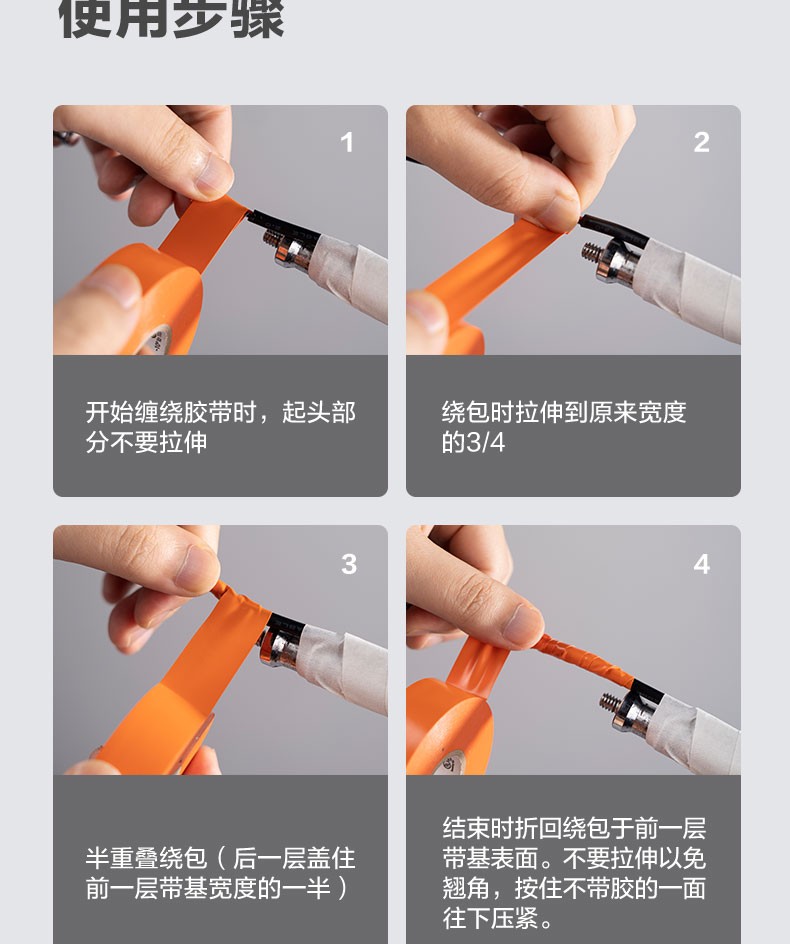 使用步骤

1

开始缠绕胶带时，起头部分不要拉伸

2

绕包时拉伸到原来宽度的3/4

3

半重叠绕包（后一层盖住前一层带基宽度的一半）

4

结束时折回绕包于前一层带基表面。不要拉伸以免翘角，按住不带胶的一面往下压紧。