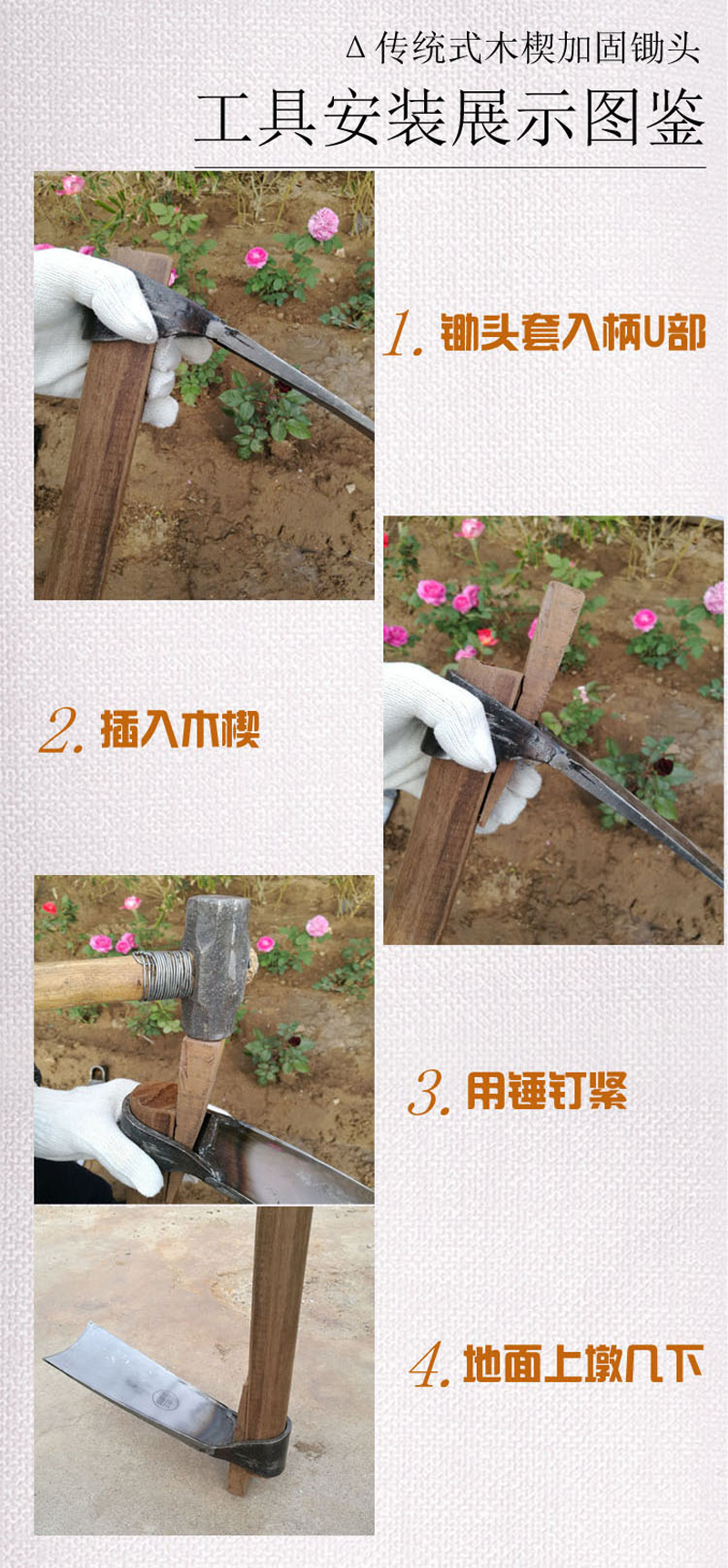 Δ 传统式木楔加固锄头
工具安装展示图鉴

1. 锄头套入柄U部

2. 插入木楔

3. 用锤钉紧

4. 地面上墩几下