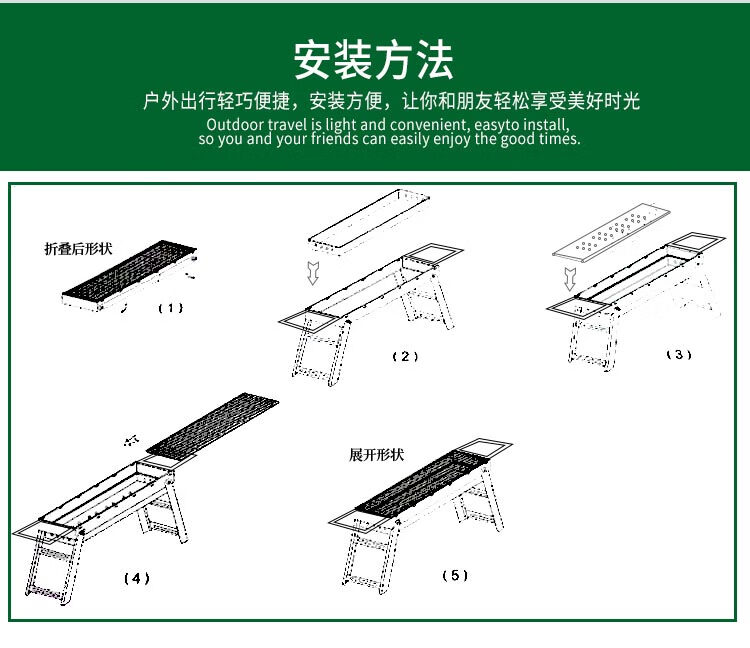 安装方法

户外出行轻巧便捷，安装方便，让你和朋友轻松享受美好时光

Outdoor travel is light and convenient, easyto install, so you and your friends can easily enjoy the good times.

折叠后形状

(1)

(2)

(3)

(4)

展开形状

(5)