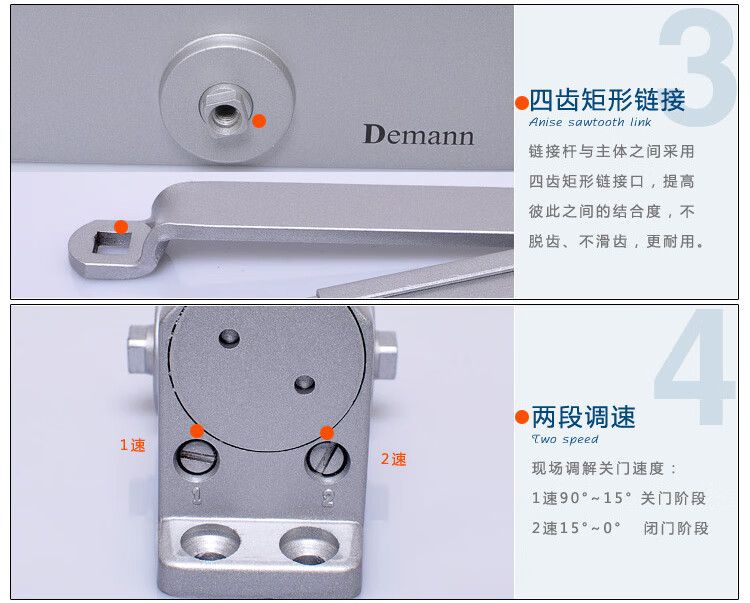 Demann

3

四齿矩形链接
Anise sawtooth link
链接杆与主体之间采用四齿矩形链接口，提高彼此之间的结合度，不脱齿、不滑齿，更耐用。

1速
2速
1
2

4

两段调速
Two speed
现场调解关门速度：
1速90°~15° 关门阶段
2速15°~0° 闭门阶段