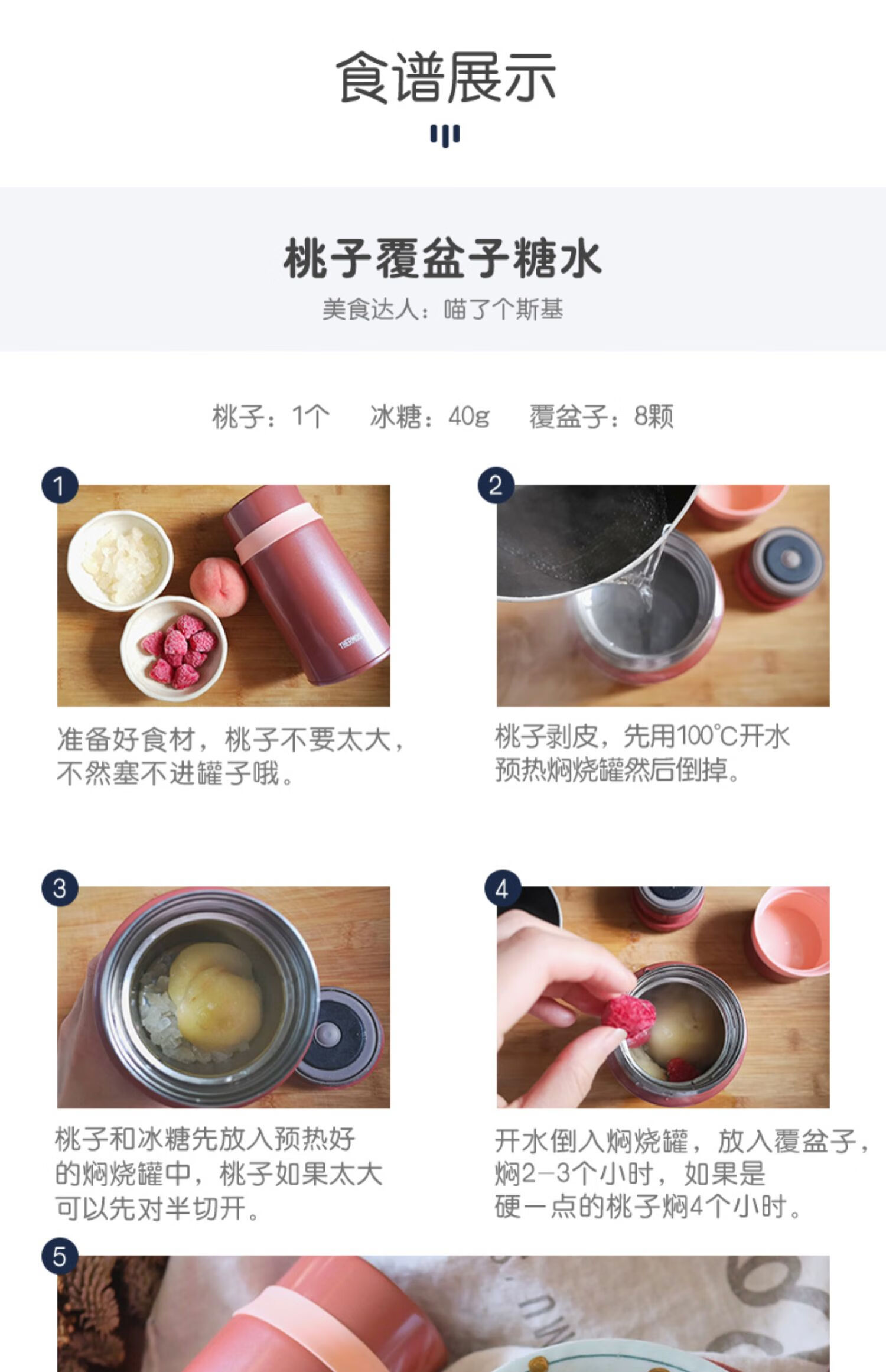 食谱展示

桃子覆盆子糖水

美食达人：喵了个斯基

桃子：1个　冰糖：40g　覆盆子：8颗

1

THERMOS

准备好食材，桃子不要太大，不然塞不进罐子哦。

2

桃子剥皮，先用100℃开水预热焖烧罐然后倒掉。

3

桃子和冰糖先放入预热好的焖烧罐中，桃子如果太大可以先对半切开。

4

开水倒入焖烧罐，放入覆盆子，焖2-3个小时，如果是硬一点的桃子焖4个小时。

5