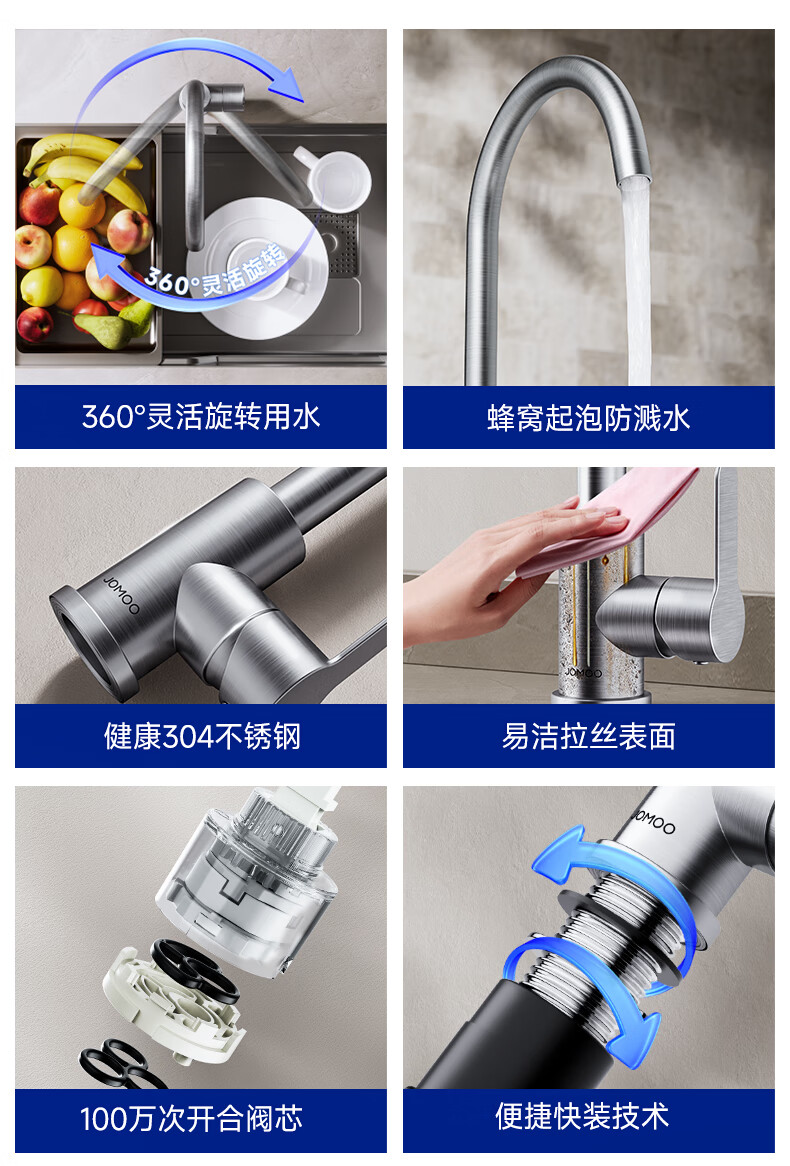 360°灵活旋转

360°灵活旋转用水

蜂窝起泡防溅水

JOMOO

健康304不锈钢

JOMOO

易洁拉丝表面

100万次开合阀芯

JOMOO

便捷快装技术