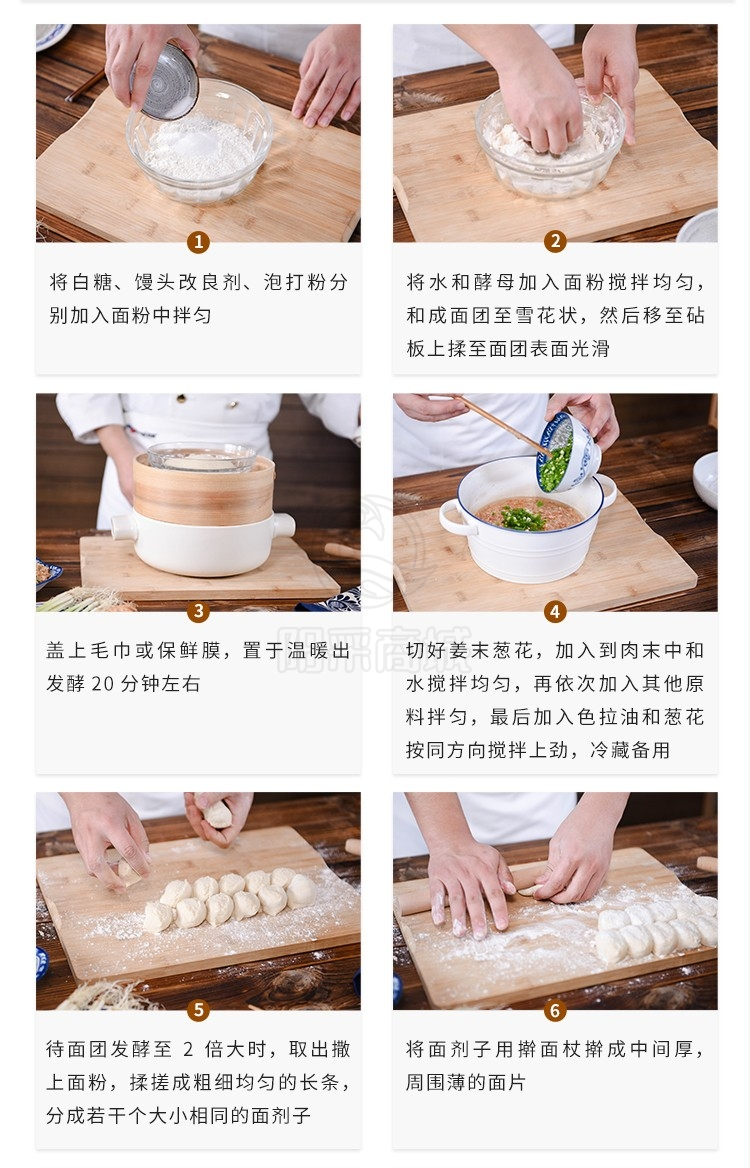 1

将白糖、馒头改良剂、泡打粉分别加入面粉中拌匀

2

将水和酵母加入面粉搅拌均匀，和成面团至雪花状，然后移至砧板上揉至面团表面光滑

3

盖上毛巾或保鲜膜，置于温暖出发酵 20 分钟左右

4

切好姜末葱花，加入到肉末中和水搅拌均匀，再依次加入其他原料拌匀，最后加入色拉油和葱花按同方向搅拌上劲，冷藏备用

5

待面团发酵至 2 倍大时，取出撒上面粉，揉搓成粗细均匀的长条，分成若干个大小相同的面剂子

6

将面剂子用擀面杖擀成中间厚，周围薄的面片