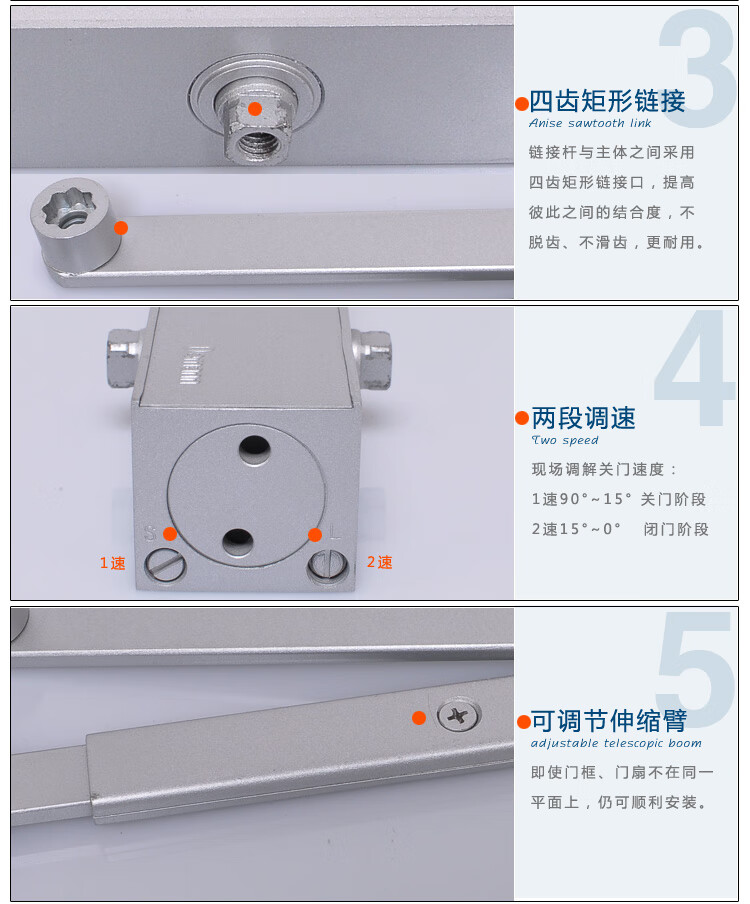 3

四齿矩形链接
Anise sawtooth link

链接杆与主体之间采用四齿矩形链接口，提高彼此之间的结合度，不脱齿、不滑齿，更耐用。

4

两段调速
Two speed

现场调解关门速度：
1速90°~15° 关门阶段
2速15°~0° 闭门阶段

S
L
1速
2速

5

可调节伸缩臂
adjustable telescopic boom

即使门框、门扇不在同一平面上，仍可顺利安装。