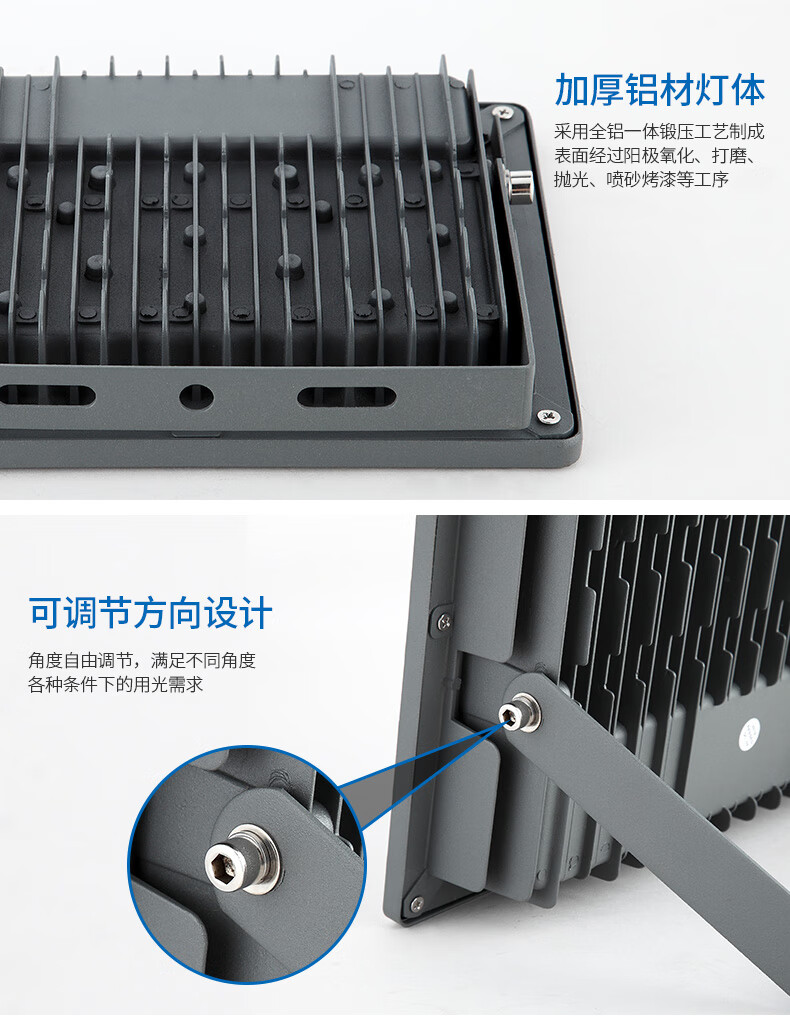 加厚铝材灯体

采用全铝一体锻压工艺制成表面经过阳极氧化、打磨、抛光、喷砂烤漆等工序

可调节方向设计

角度自由调节，满足不同角度各种条件下的用光需求