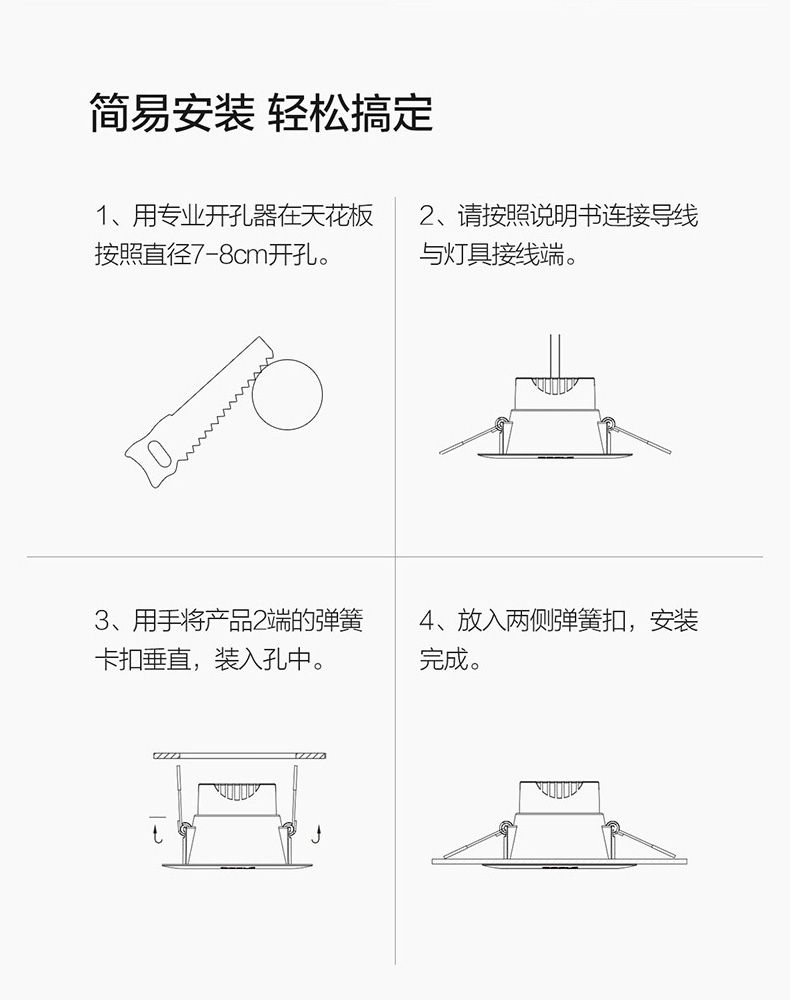 简易安装 轻松搞定

1、用专业开孔器在天花板按照直径7-8cm开孔。

2、请按照说明书连接导线与灯具接线端。

3、用手将产品2端的弹簧卡扣垂直，装入孔中。

4、放入两侧弹簧扣，安装完成。