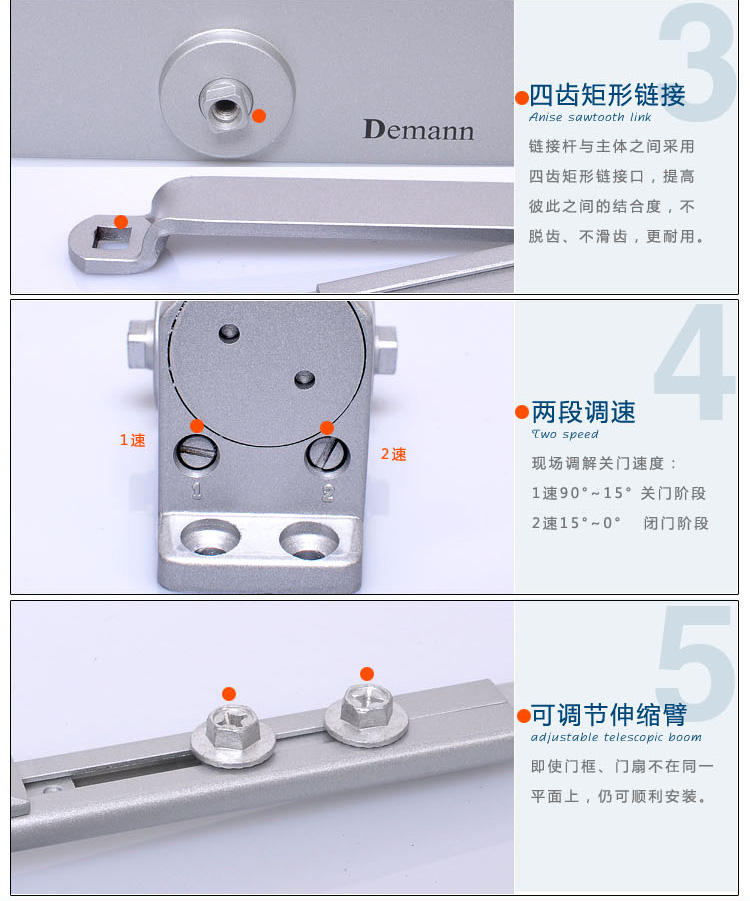 Demann

3

四齿矩形链接
Anise sawtooth link

链接杆与主体之间采用四齿矩形链接口，提高彼此之间的结合度，不脱齿、不滑齿，更耐用。

1速
2速
1
2

4

两段调速
Two speed

现场调解关门速度：
1速90°~15° 关门阶段
2速15°~0° 闭门阶段

5

可调节伸缩臂
adjustable telescopic boom

即使门框、门扇不在同一平面上，仍可顺利安装。