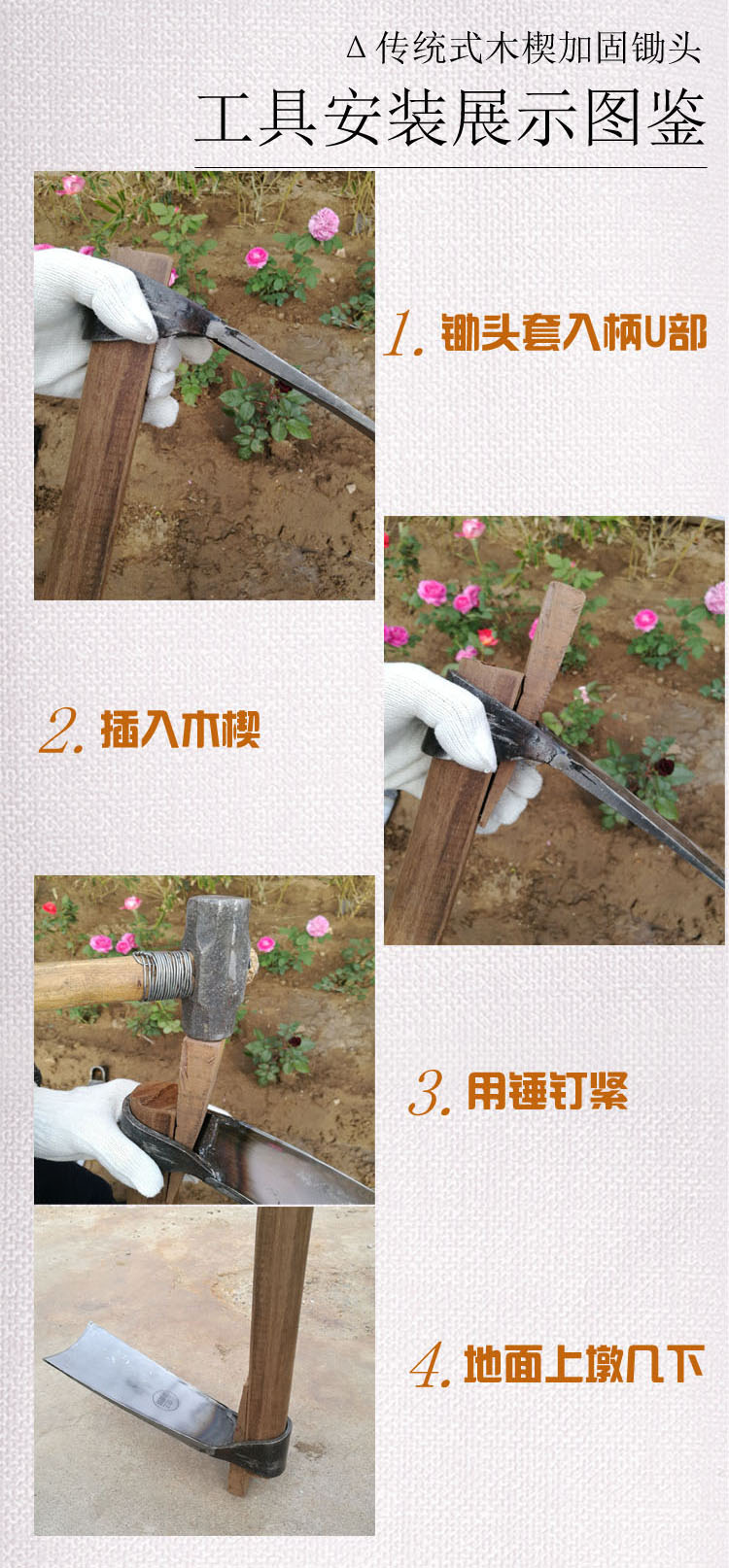 Δ 传统式木楔加固锄头

工具安装展示图鉴

1. 锄头套入柄U部

2. 插入木楔

3. 用锤钉紧

4. 地面上墩几下