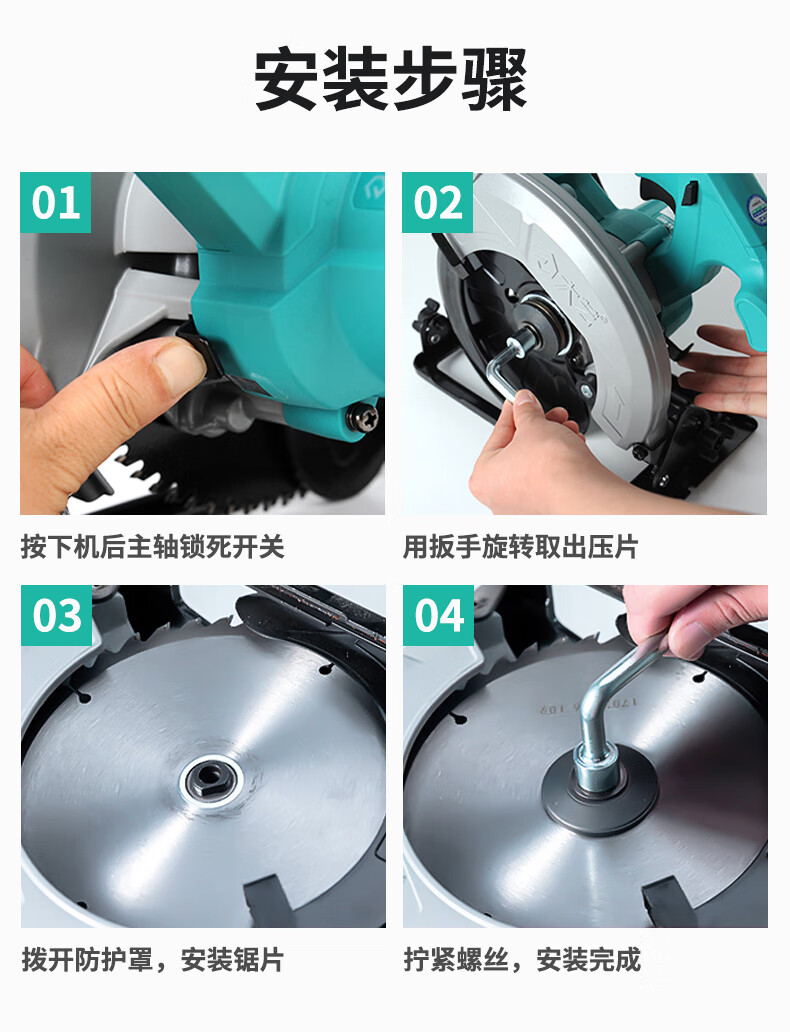 安装步骤

01

按下机后主轴锁死开关

02

用扳手旋转取出压片

03

拨开防护罩，安装锯片

04

拧紧螺丝，安装完成