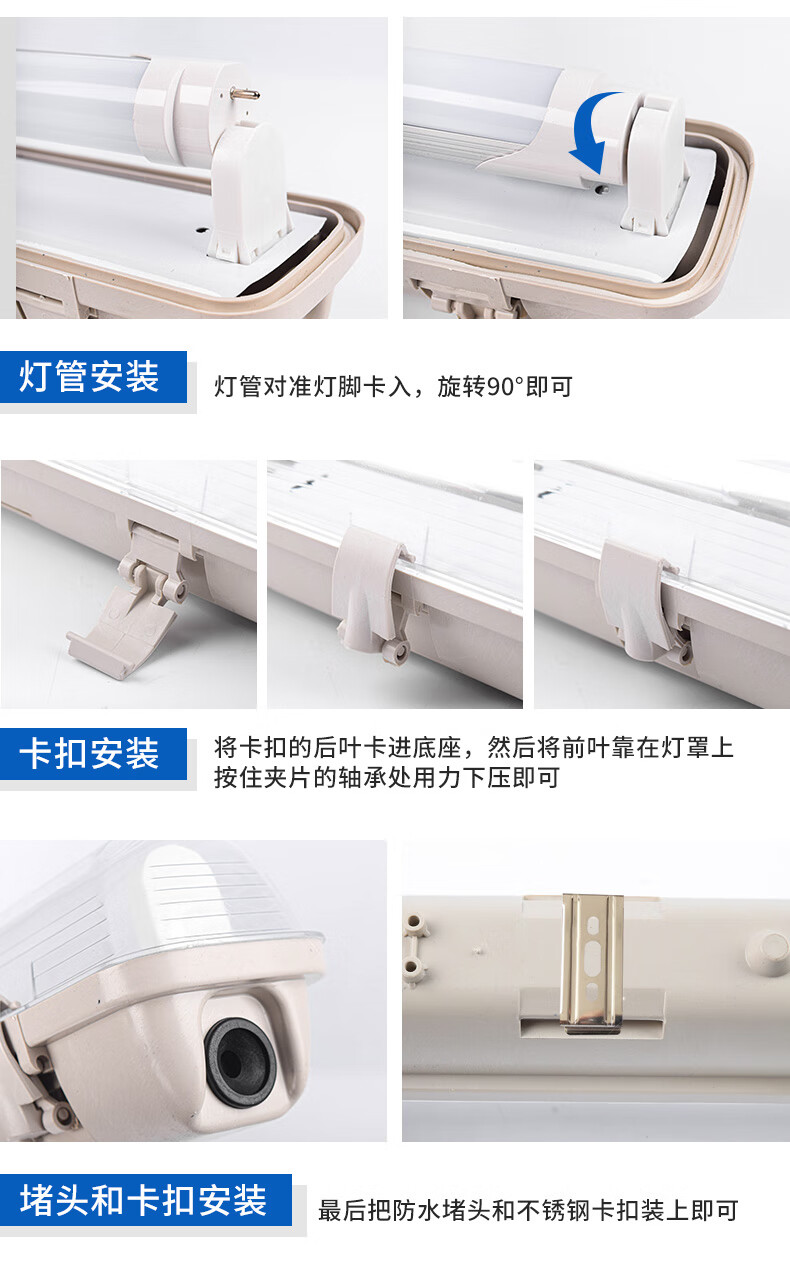 灯管安装

灯管对准灯脚卡入，旋转90°即可

卡扣安装

将卡扣的后叶卡进底座，然后将前叶靠在灯罩上按住夹片的轴承处用力下压即可

堵头和卡扣安装

最后把防水堵头和不锈钢卡扣装上即可