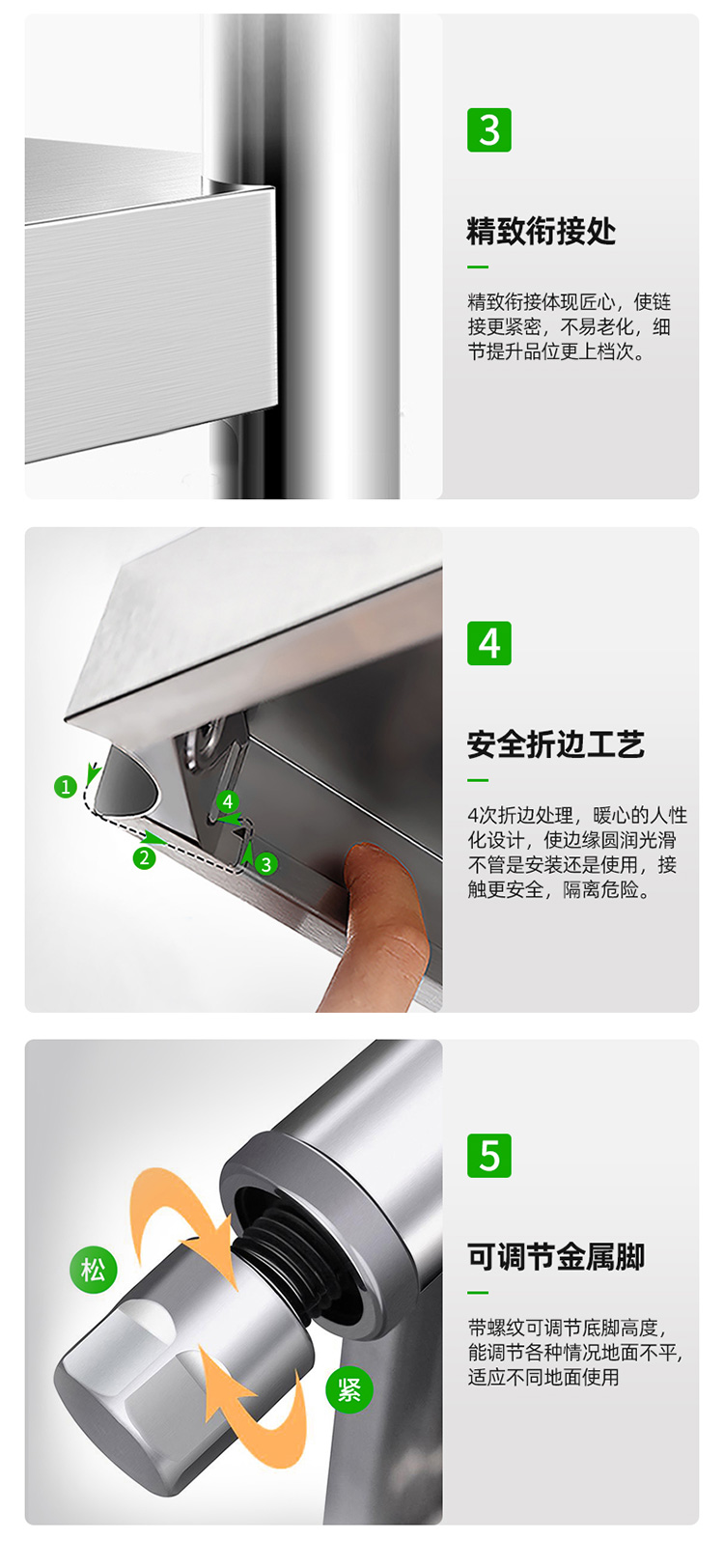 3

精致衔接处

精致衔接体现匠心，使链接更紧密，不易老化，细节提升品位更上档次。

1 2 3 4

4

安全折边工艺

4次折边处理，暖心的人性化设计，使边缘圆润光滑不管是安装还是使用，接触更安全，隔离危险。

松

紧

5

可调节金属脚

带螺纹可调节底脚高度，能调节各种情况地面不平，适应不同地面使用