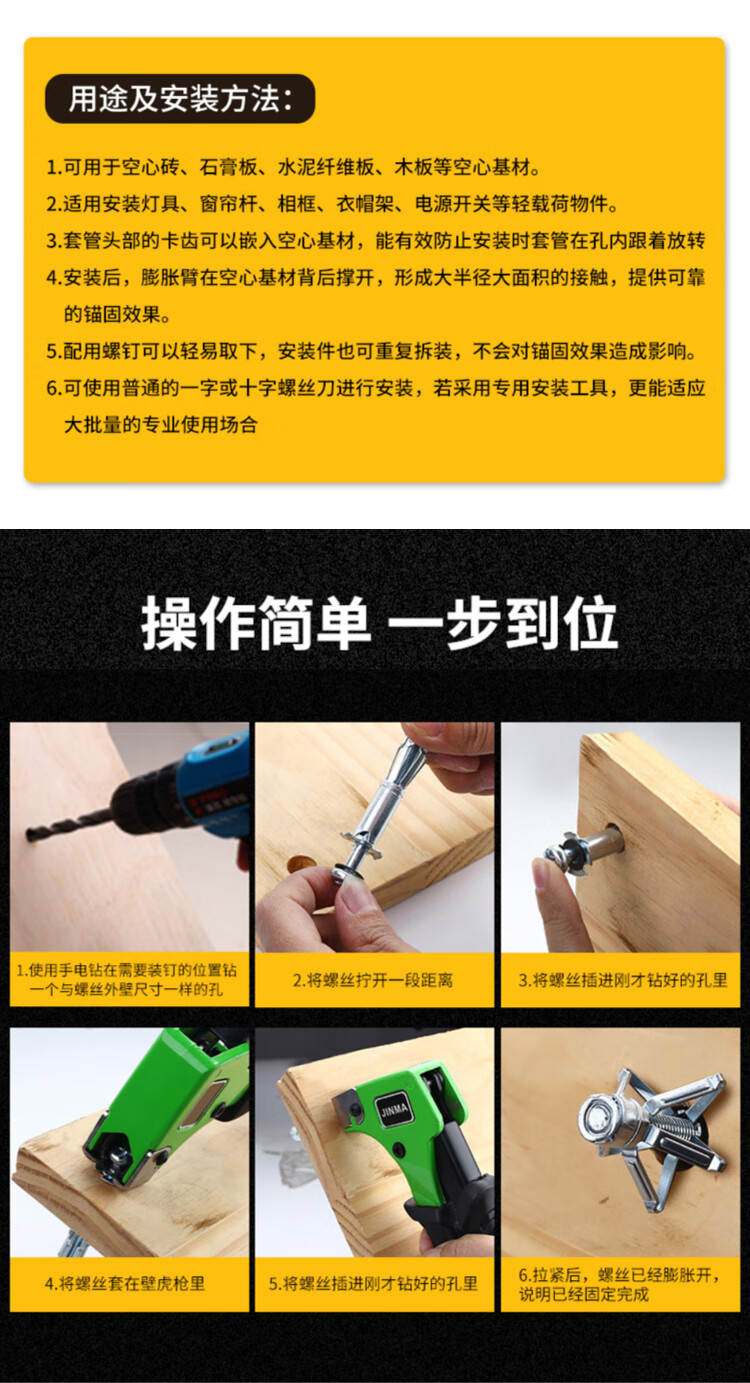 用途及安装方法：

1.可用于空心砖、石膏板、水泥纤维板、木板等空心基材。

2.适用安装灯具、窗帘杆、相框、衣帽架、电源开关等轻载荷物件。

3.套管头部的卡齿可以嵌入空心基材，能有效防止安装时套管在孔内跟着放转

4.安装后，膨胀臂在空心基材背后撑开，形成大半径大面积的接触，提供可靠的锚固效果。

5.配用螺钉可以轻易取下，安装件也可重复拆装，不会对锚固效果造成影响。

6.可使用普通的一字或十字螺丝刀进行安装，若采用专用安装工具，更能适应大批量的专业使用场合

操作简单 一步到位

1.使用手电钻在需要装钉的位置钻一个与螺丝外壁尺寸一样的孔

2.将螺丝拧开一段距离

3.将螺丝插进刚才钻好的孔里

JINMA

4.将螺丝套在壁虎枪里

5.将螺丝插进刚才钻好的孔里

6.拉紧后，螺丝已经膨胀开，说明已经固定完成